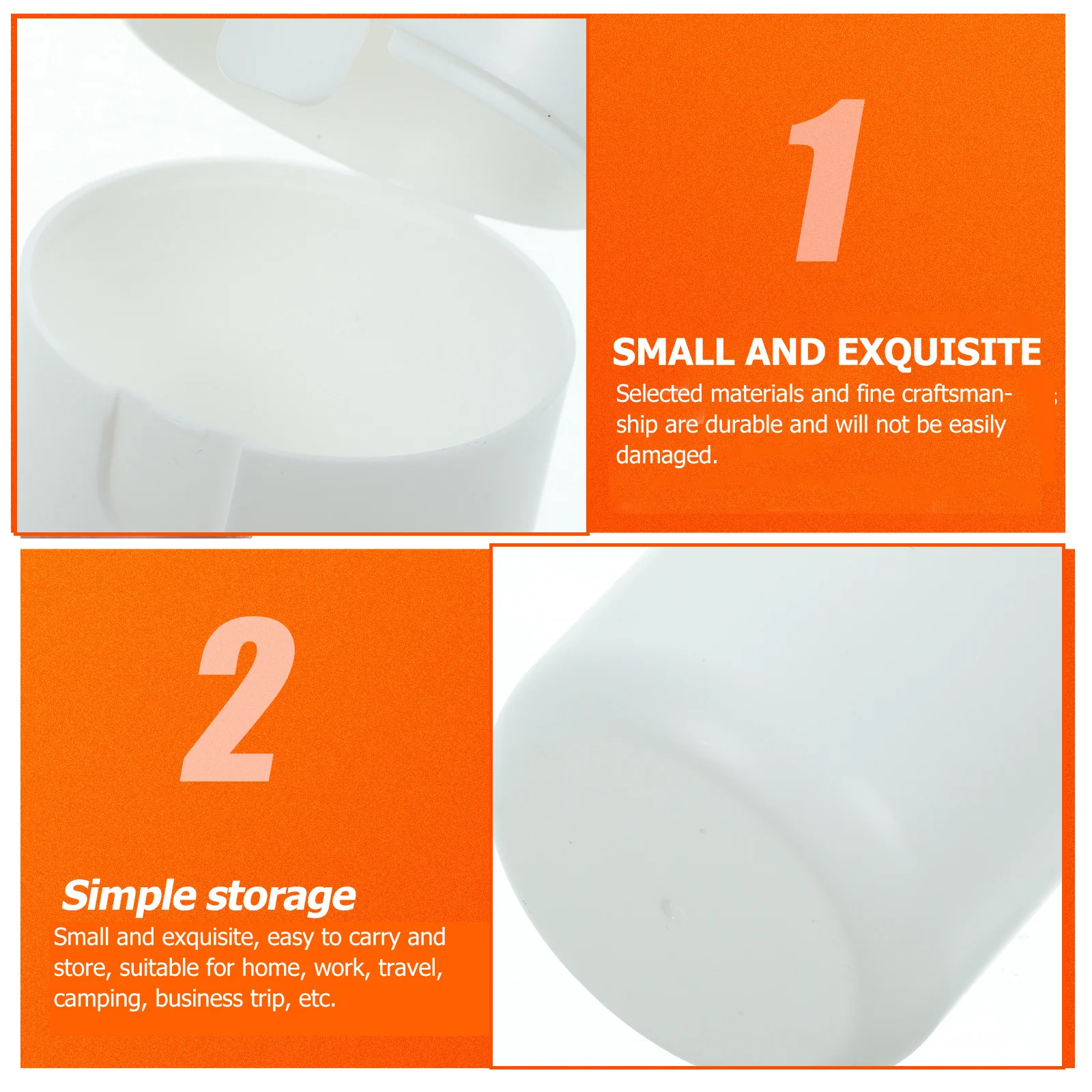 1

SMALL AND EXQUISITE

Selected materials and fine craftsmanship are durable and will not be easily damaged.

2

Simple storage

Small and exquisite, easy to carry and store, suitable for home, work, travel, camping, business trip, etc.