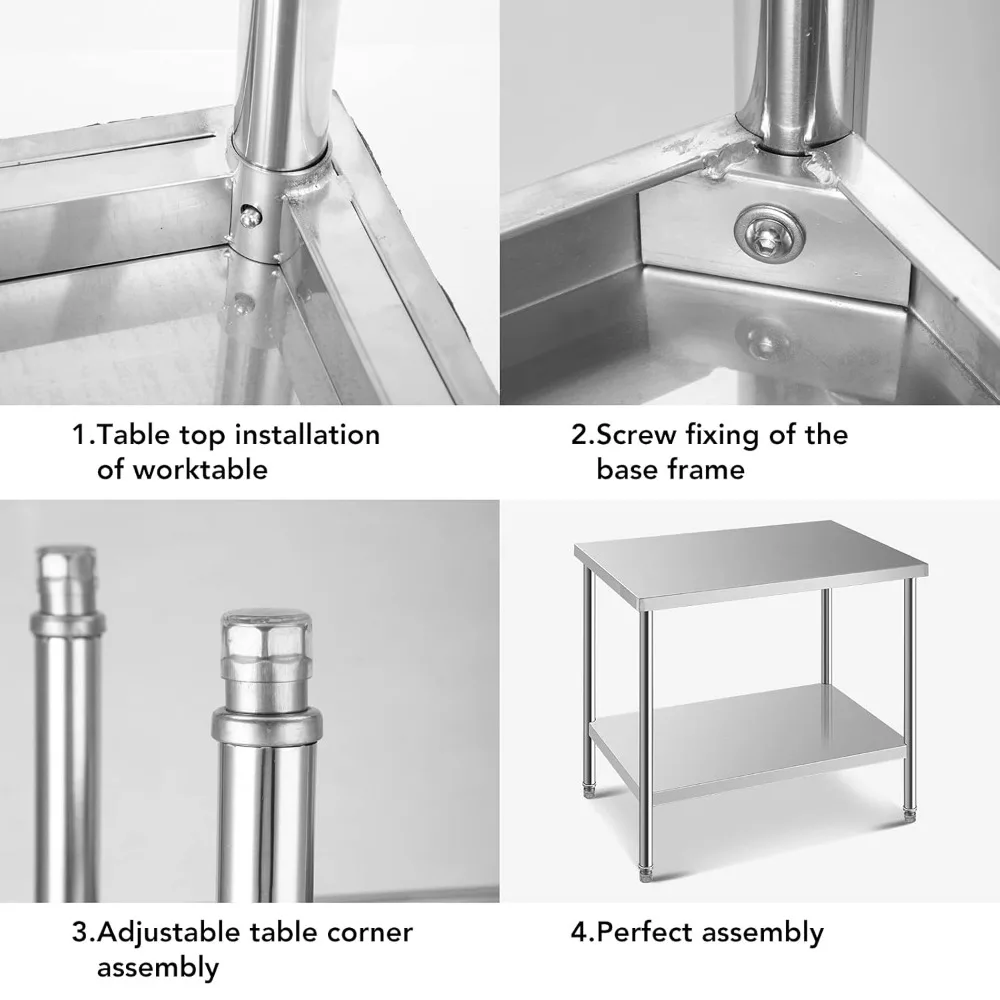 1.Table top installation of worktable

2.Screw fixing of the base frame

3.Adjustable table corner assembly

4.Perfect assembly