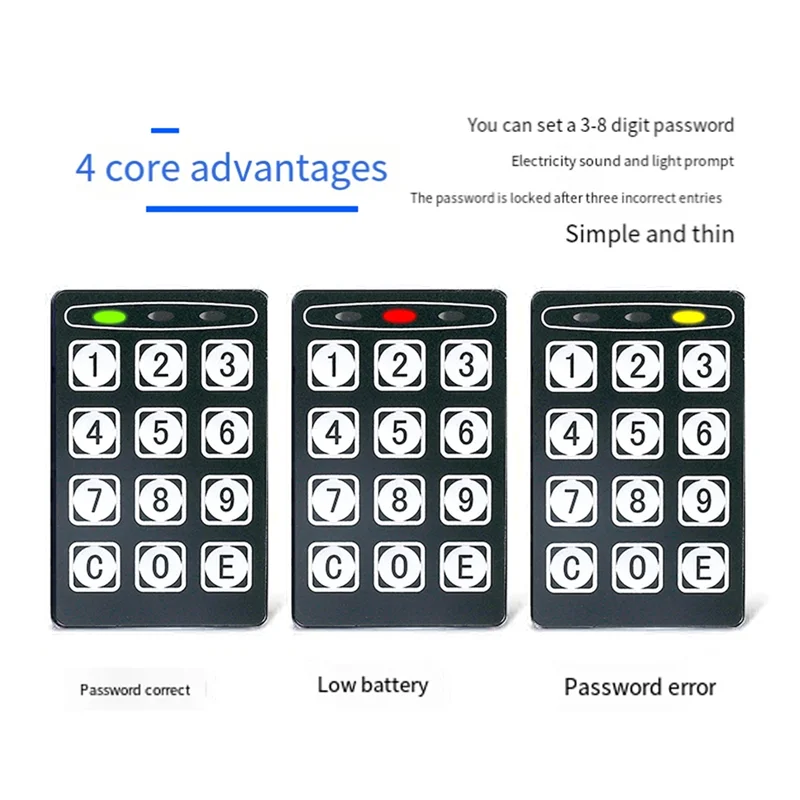 4 core advantages

You can set a 3-8 digit password

Electricity sound and light prompt

The password is locked after three incorrect entries

Simple and thin

1 2 3
4 5 6
7 8 9
C 0 E

1 2 3
4 5 6
7 8 9
C 0 E

1 2 3
4 5 6
7 8 9
C 0 E

Password correct

Low battery

Password error