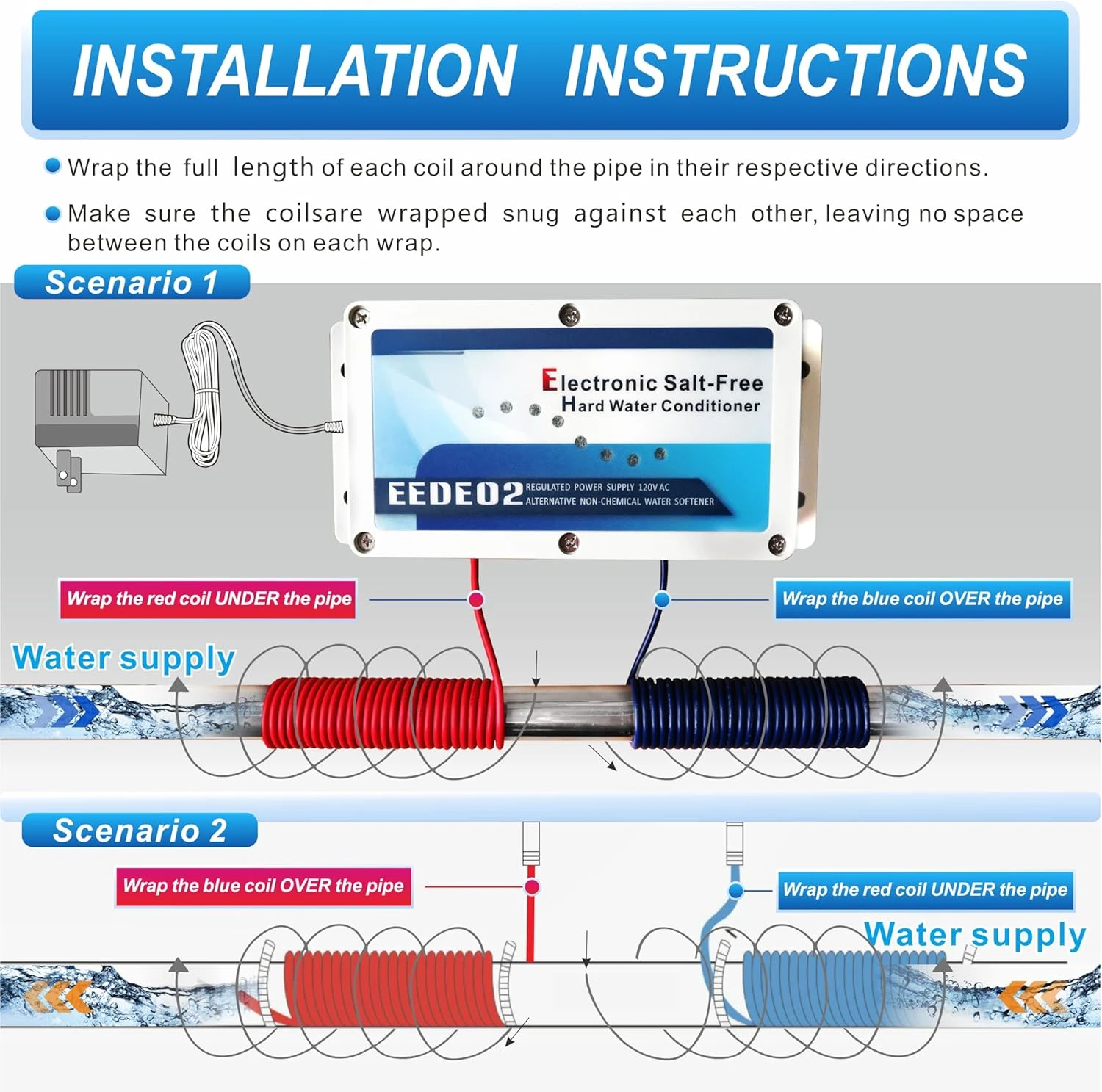 INSTALLATION INSTRUCTIONS

Wrap the full length of each coil around the pipe in their respective directions.

Make sure the coilsare wrapped snug against each other, leaving no space between the coils on each wrap.

Scenario 1

Electronic Salt-Free
Hard Water Conditioner

EEDE02 REGULATED POWER SUPPLY 120V AC
ALTERNATIVE NON-CHEMICAL WATER SOFTENER

Wrap the red coil UNDER the pipe

Wrap the blue coil OVER the pipe

Water supply

Scenario 2

Wrap the blue coil OVER the pipe

Wrap the red coil UNDER the pipe

Water supply