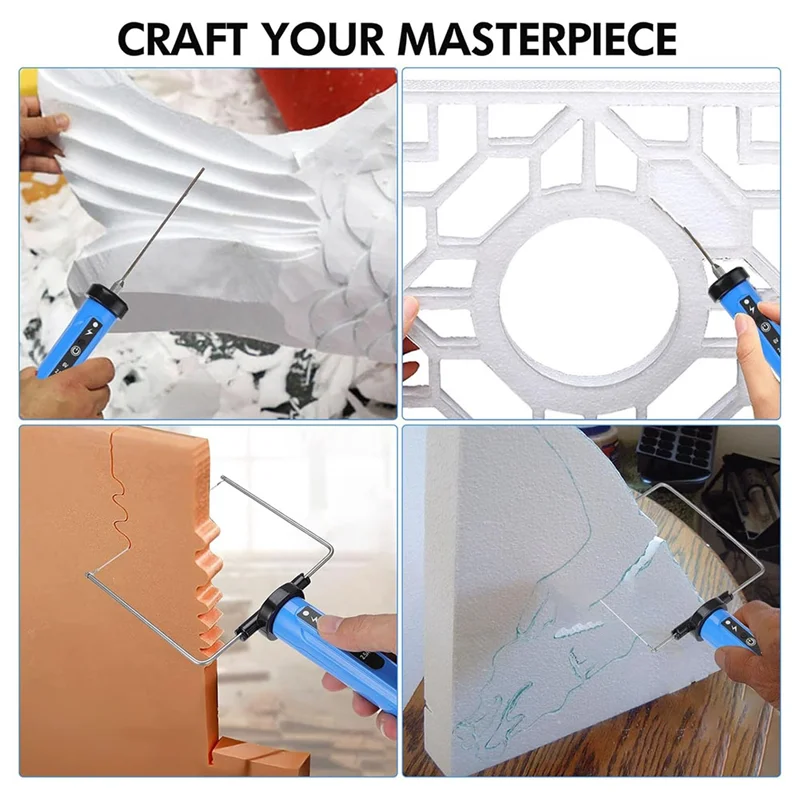 CRAFT YOUR MASTERPIECE