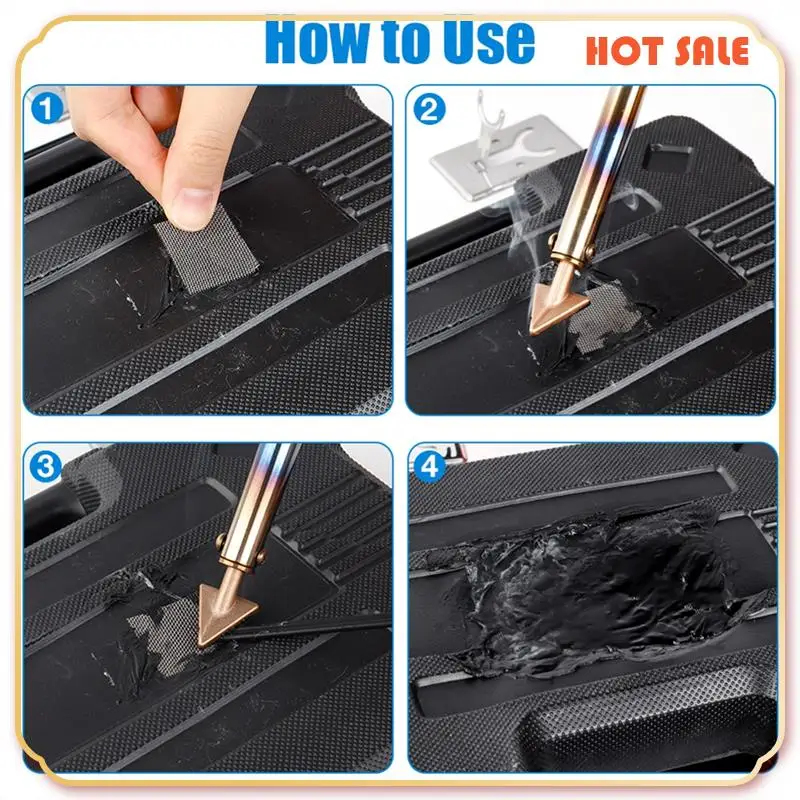 How to Use

HOT SALE

1

2

3

4