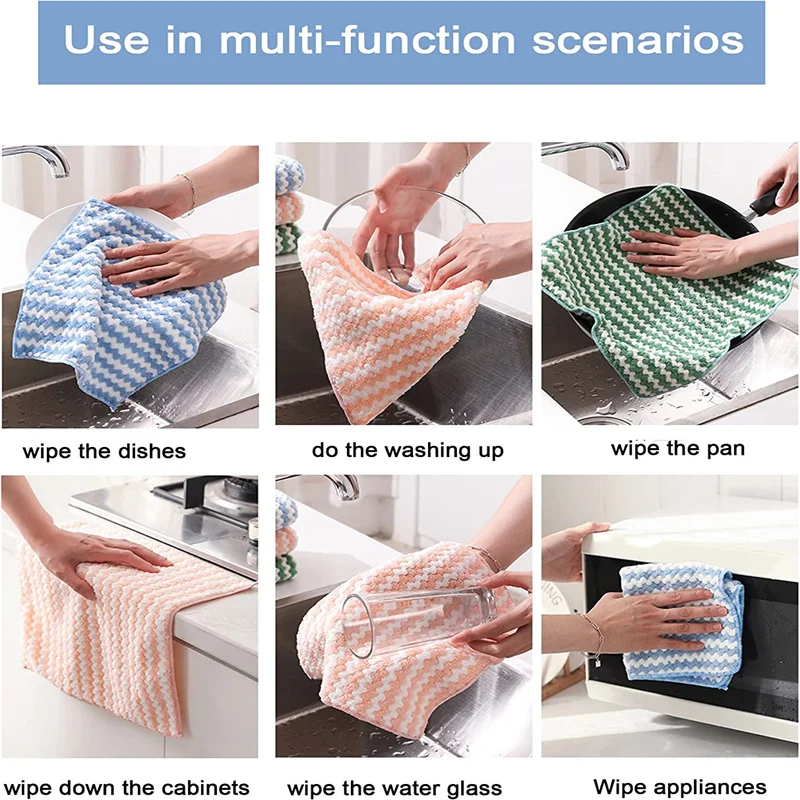 Use in multi-function scenarios

wipe the dishes

do the washing up

wipe the pan

wipe down the cabinets

wipe the water glass

Wipe appliances