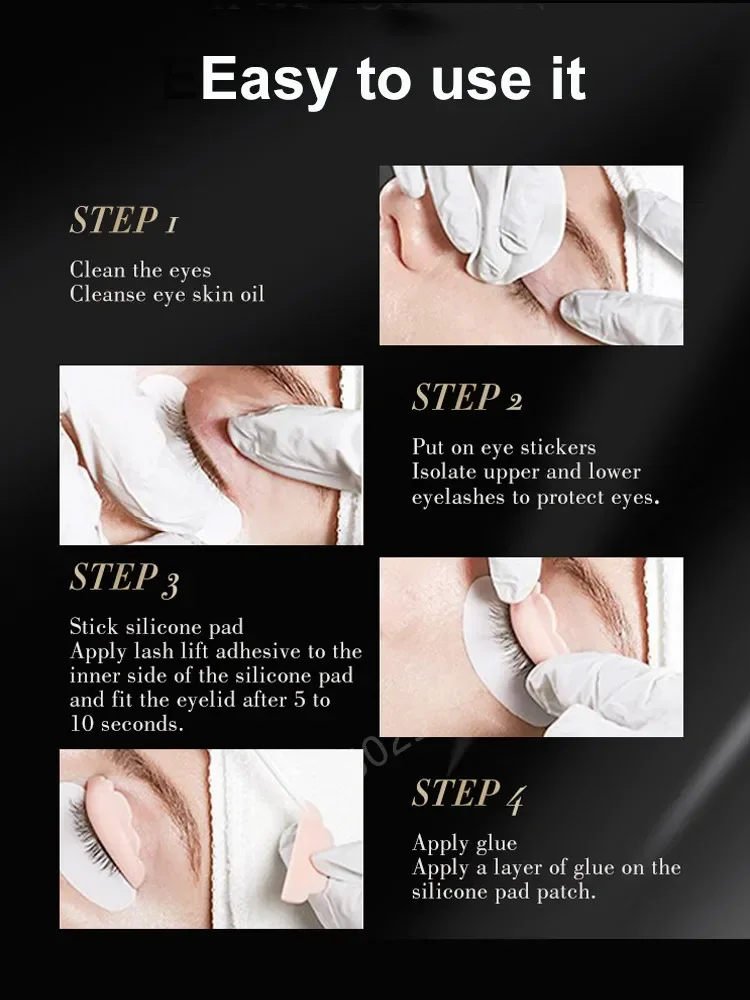 Easy to use it

STEP 1

Clean the eyes
Cleanse eye skin oil

STEP 2

Put on eye stickers
Isolate upper and lower eyelashes to protect eyes.

STEP 3

Stick silicone pad
Apply lash lift adhesive to the inner side of the silicone pad and fit the eyelid after 5 to 10 seconds.

STEP 4

Apply glue
Apply a layer of glue on the silicone pad patch.