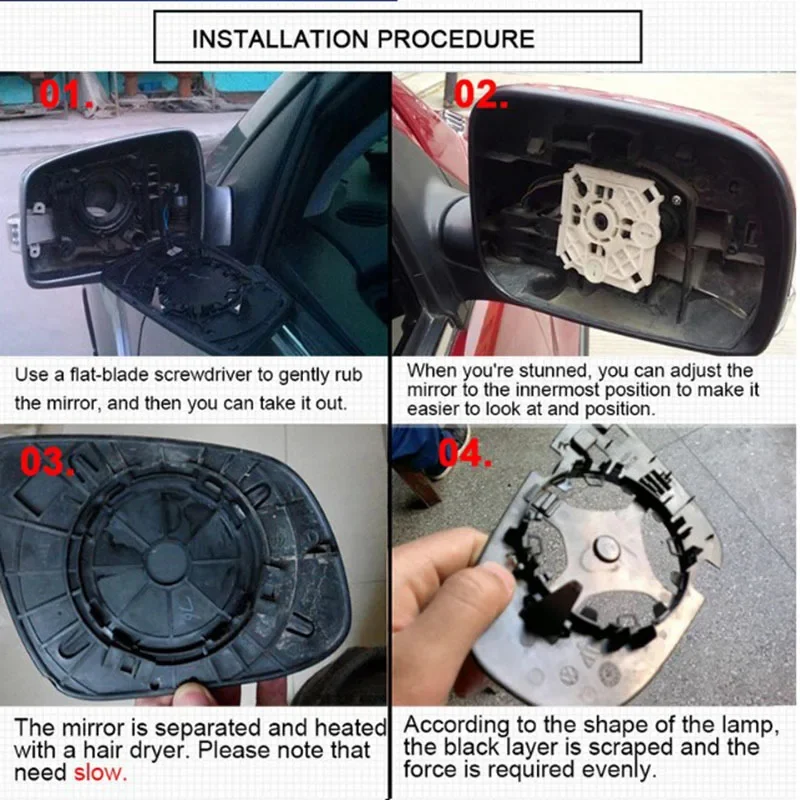 INSTALLATION PROCEDURE

01.

Use a flat-blade screwdriver to gently rub the mirror, and then you can take it out.

02.

When you're stunned, you can adjust the mirror to the innermost position to make it easier to look at and position.

03.

The mirror is separated and heated with a hair dryer. Please note that need slow.

04.

According to the shape of the lamp, the black layer is scraped and the force is required evenly.