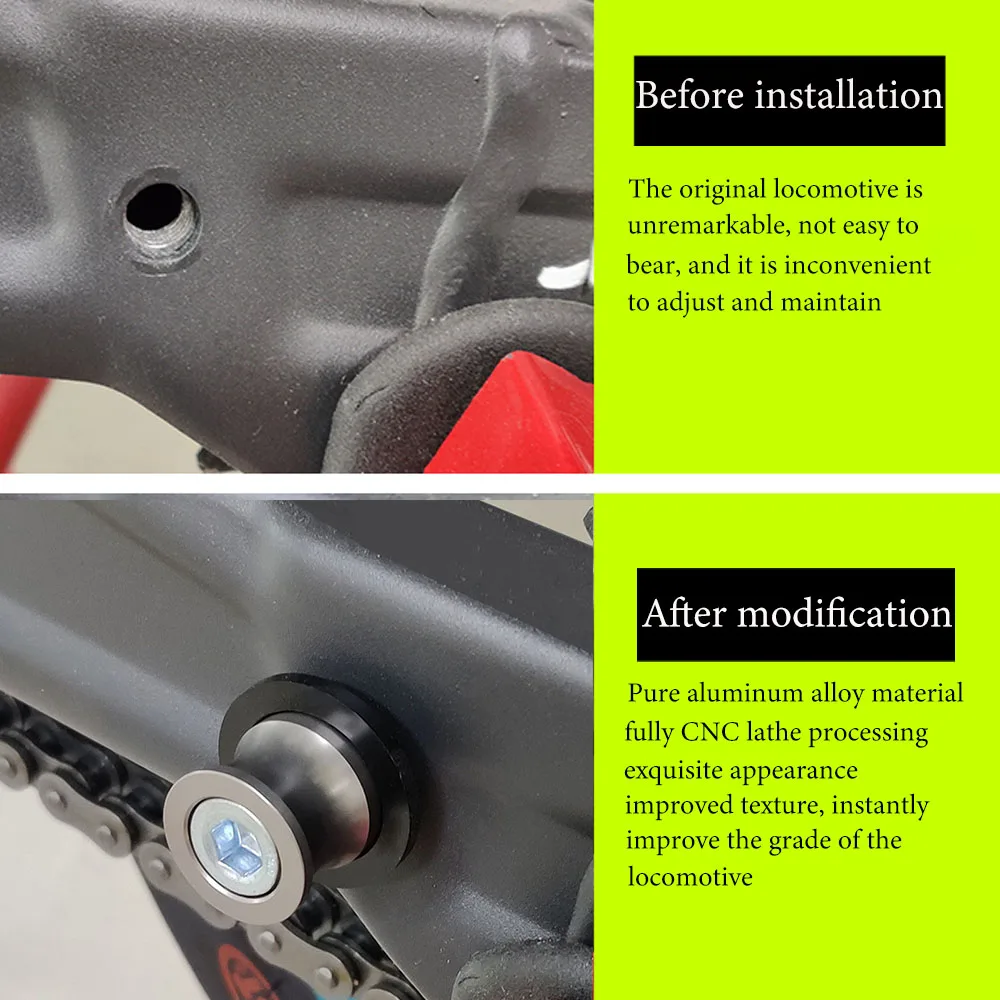 Before installation

The original locomotive is unremarkable, not easy to bear, and it is inconvenient to adjust and maintain

After modification

Pure aluminum alloy material fully CNC lathe processing exquisite appearance improved texture, instantly improve the grade of the locomotive