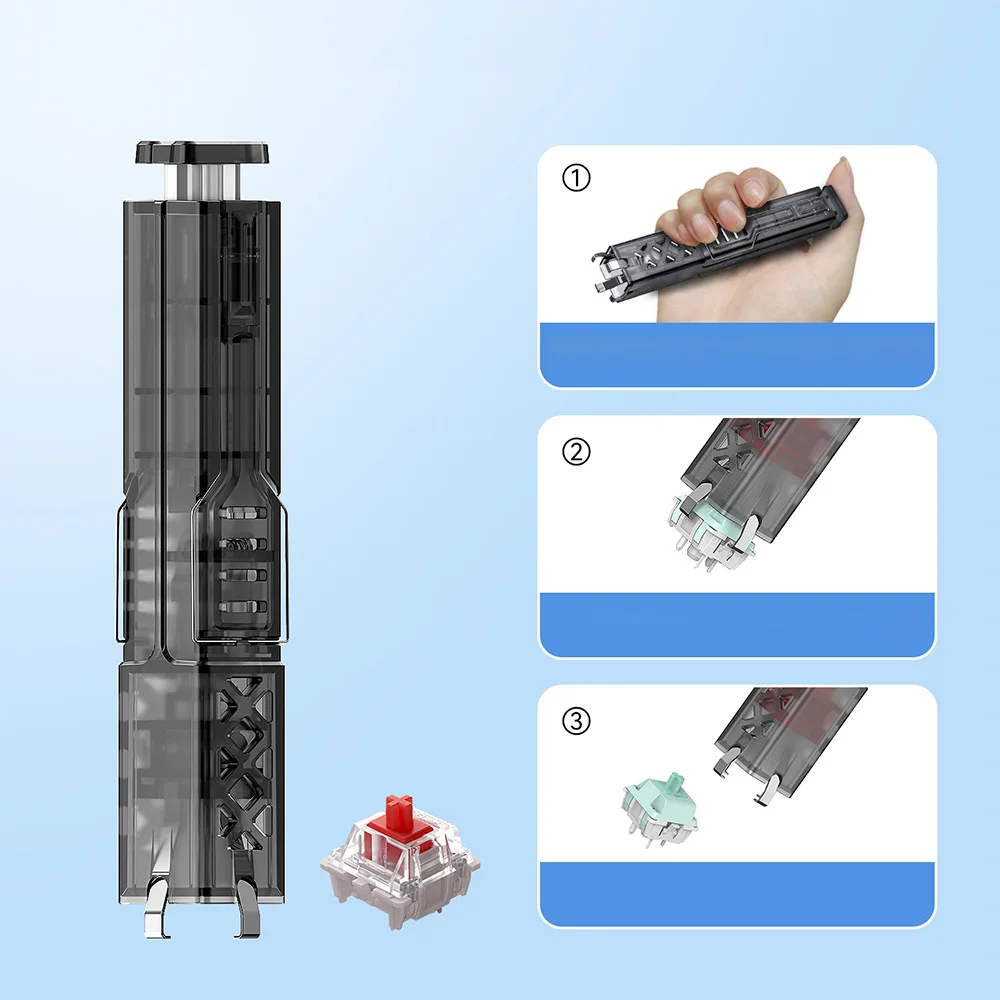 ①

②

③