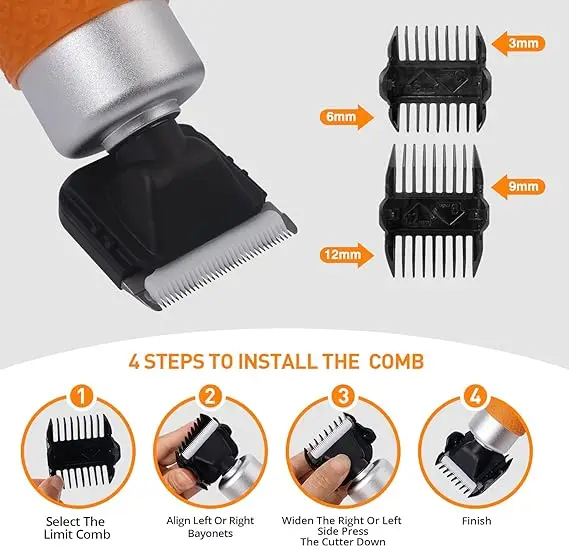 3mm

6mm

9mm

12mm

4 STEPS TO INSTALL THE COMB

1

Select The Limit Comb

2

Align Left Or Right Bayonets

3

Widen The Right Or Left Side Press The Cutter Down

4

Finish