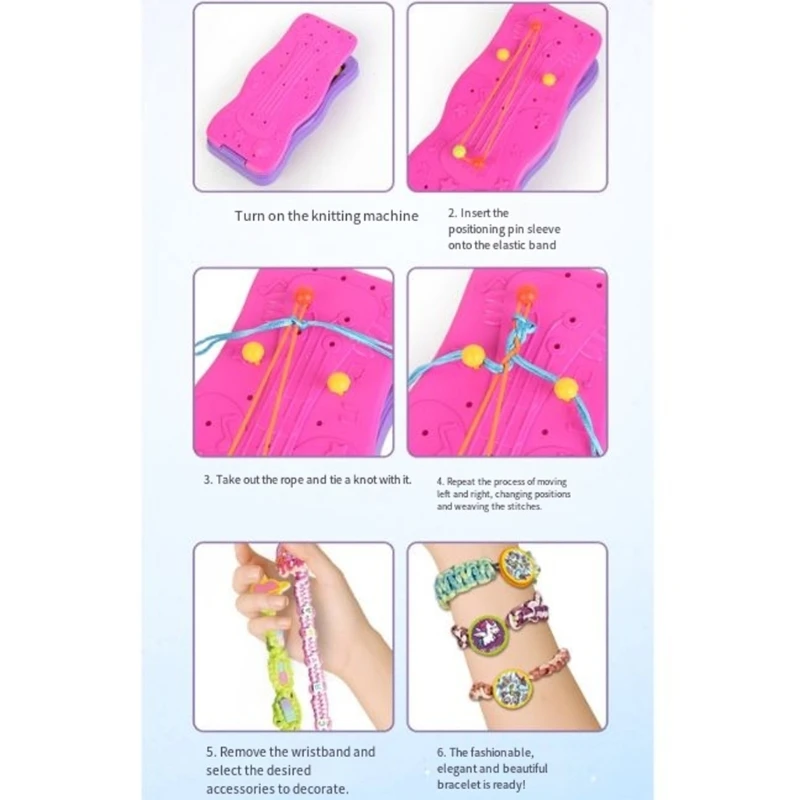 Turn on the knitting machine

2. Insert the positioning pin sleeve onto the elastic band

3. Take out the rope and tie a knot with it.

4. Repeat the process of moving left and right, changing positions and weaving the stitches.

5. Remove the wristband and select the desired accessories to decorate.

6. The fashionable, elegant and beautiful bracelet is ready!