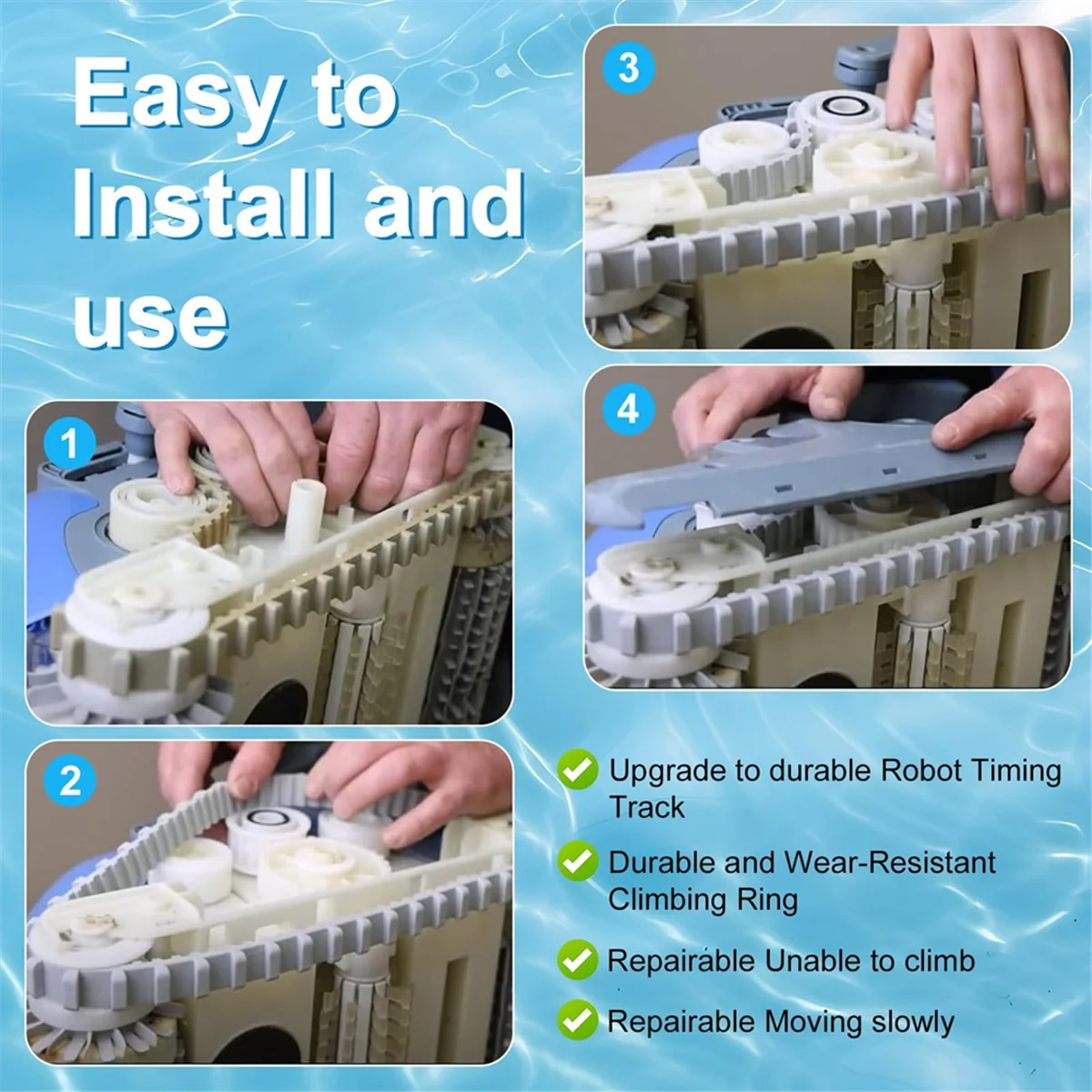 Easy to Install and use

1

2

3

4

Upgrade to durable Robot Timing Track

Durable and Wear-Resistant Climbing Ring

Repairable Unable to climb

Repairable Moving slowly