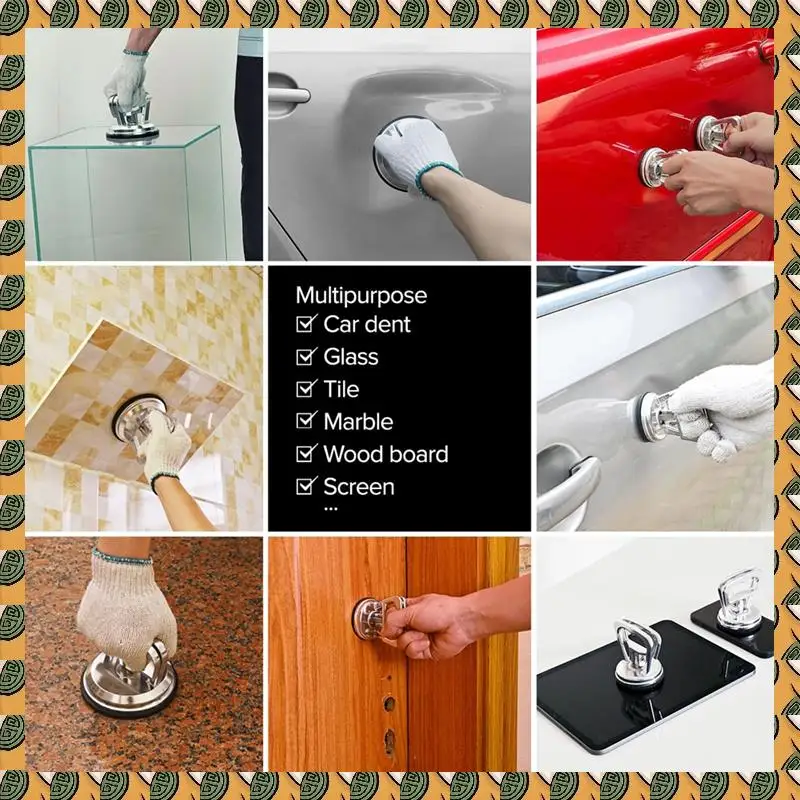 Multipurpose
☑ Car dent
☑ Glass
☑ Tile
☑ Marble
☑ Wood board
☑ Screen
...