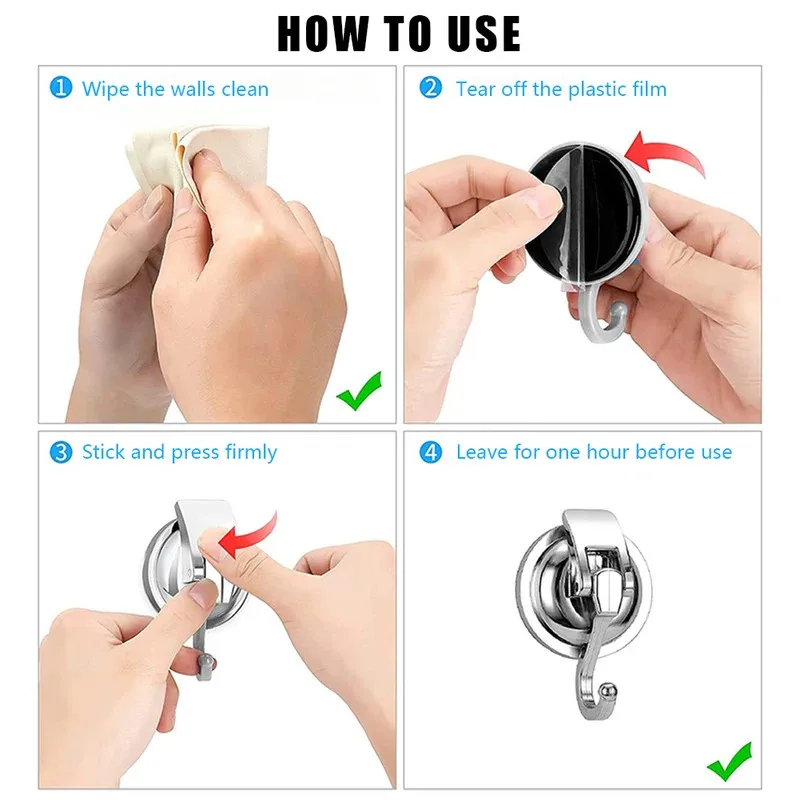 HOW TO USE

1 Wipe the walls clean

2 Tear off the plastic film

3 Stick and press firmly

4 Leave for one hour before use