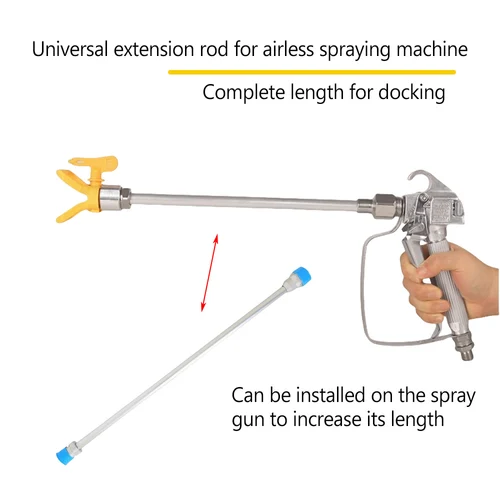 Universal extension rod for airless spraying machine

Complete length for docking

Can be installed on the spray gun to increase its length