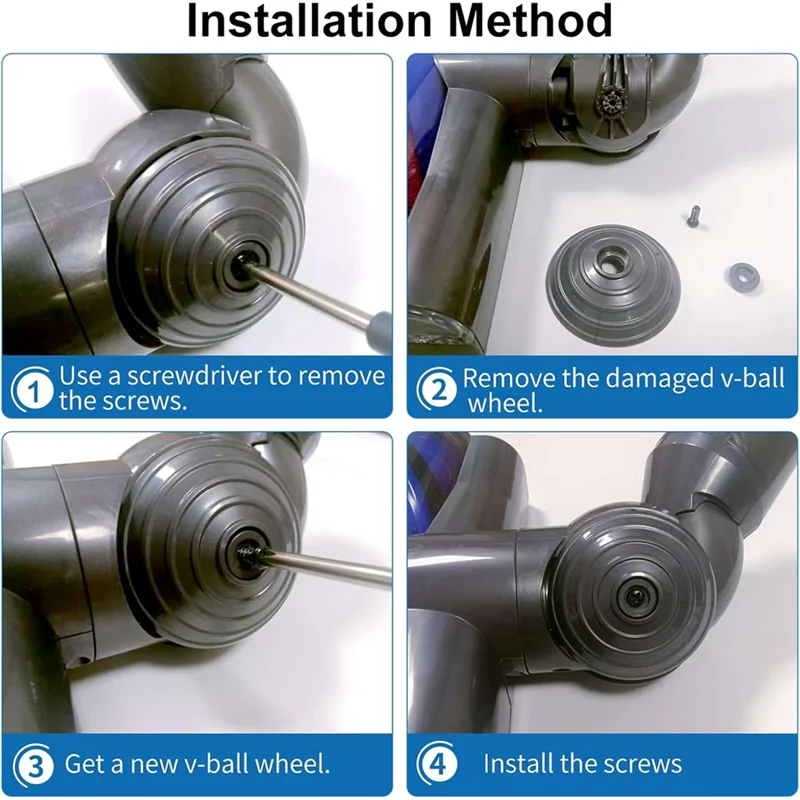 Installation Method

1 Use a screwdriver to remove the screws.

2 Remove the damaged v-ball wheel.

3 Get a new v-ball wheel.

4 Install the screws