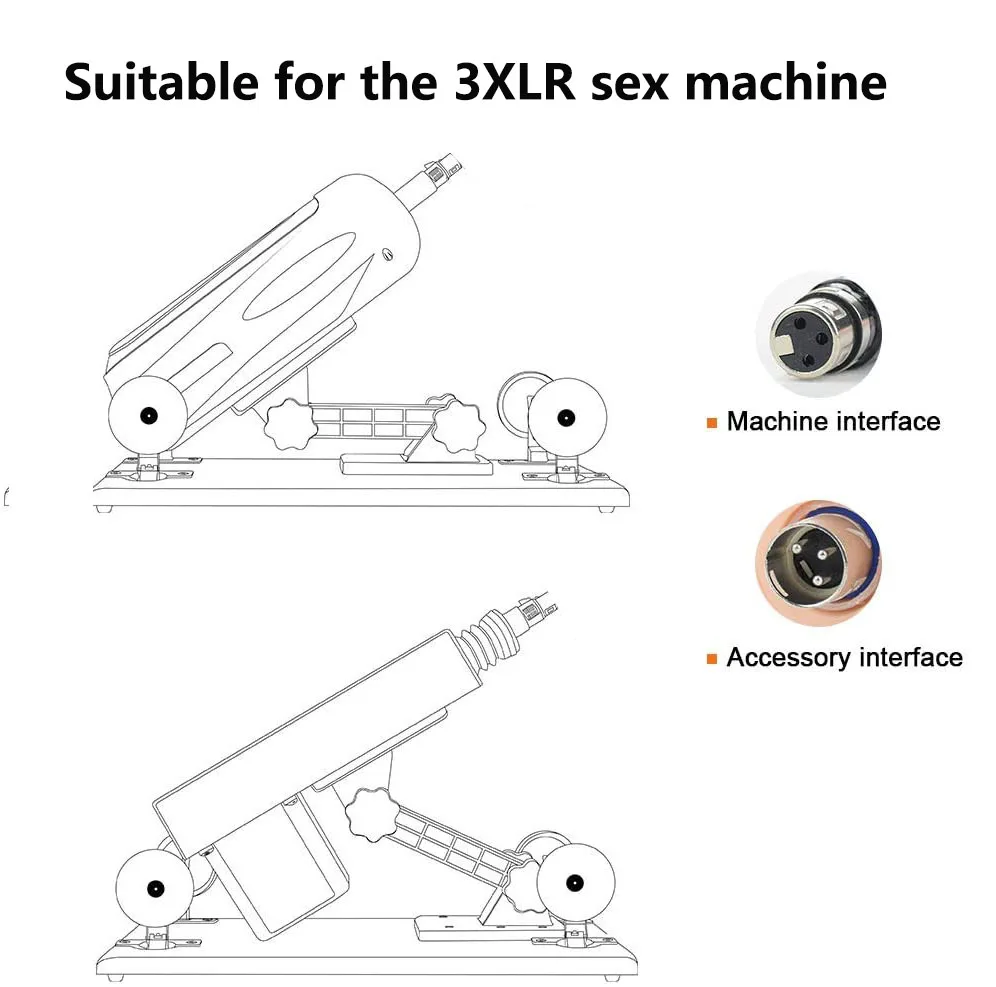 Suitable for the 3XLR sex machine

Machine interface

Accessory interface