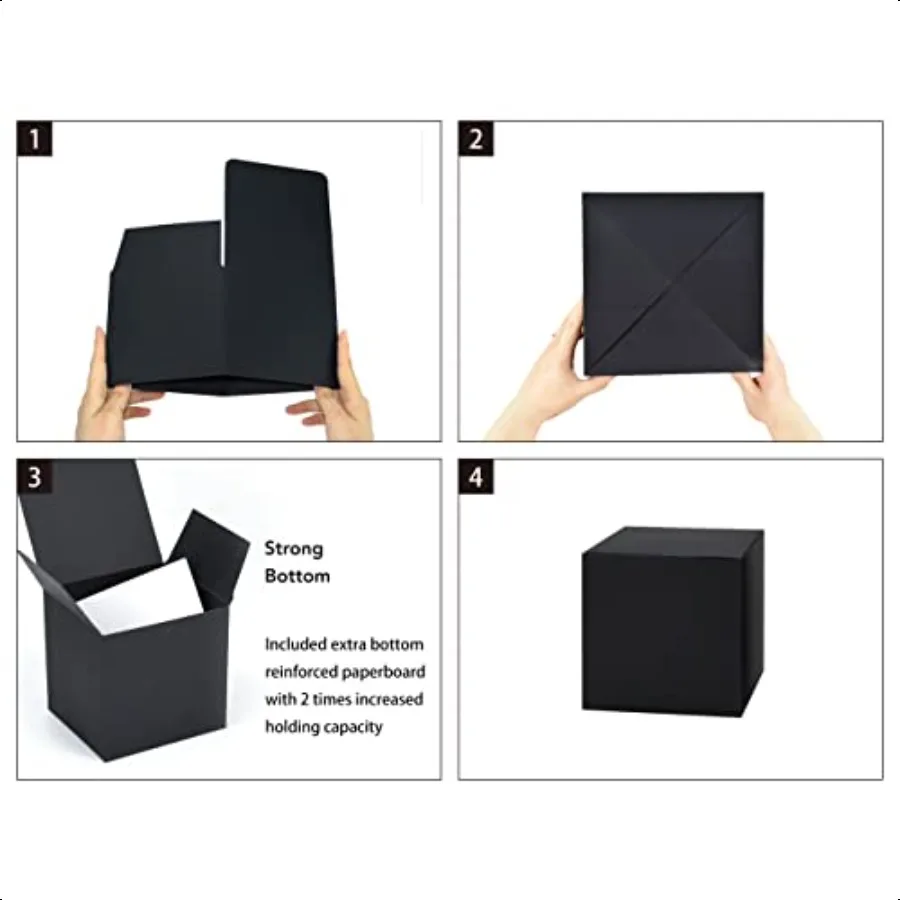 1

2

3

Strong Bottom

Included extra bottom reinforced paperboard with 2 times increased holding capacity

4