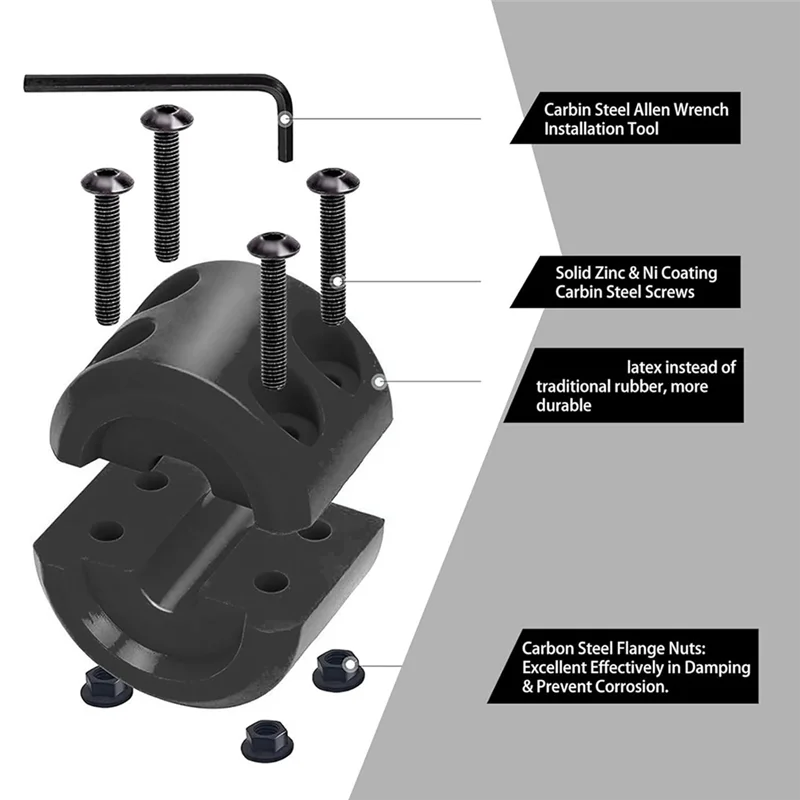 Carbin Steel Allen Wrench Installation Tool

Solid Zinc & Ni Coating Carbin Steel Screws

latex instead of traditional rubber, more durable

Carbon Steel Flange Nuts: Excellent Effectively in Damping & Prevent Corrosion.