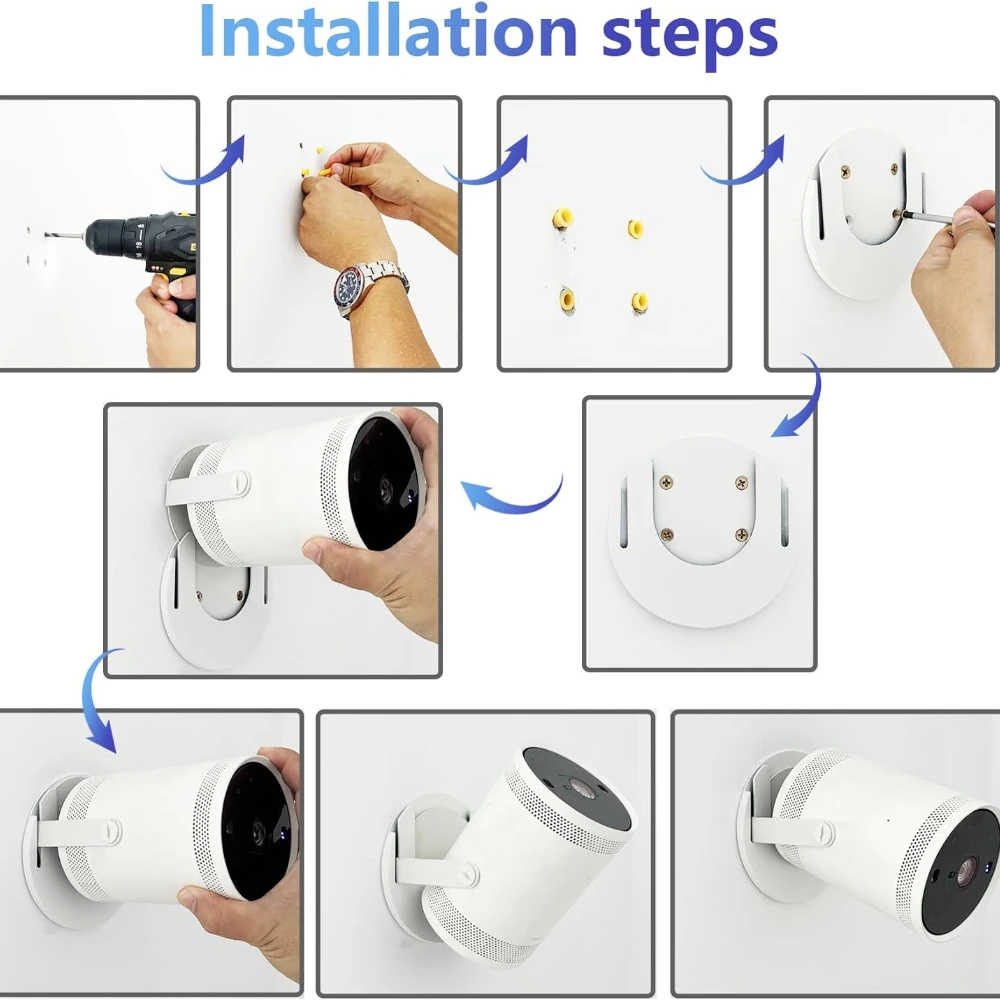 Installation steps