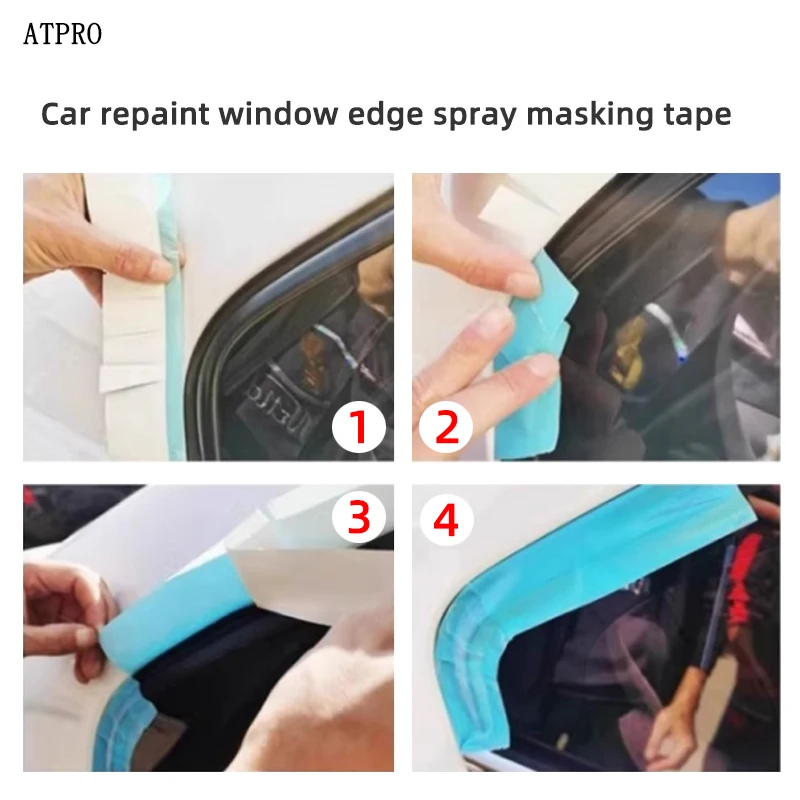 ATPRO

Car repaint window edge spray masking tape

1

2

3

4