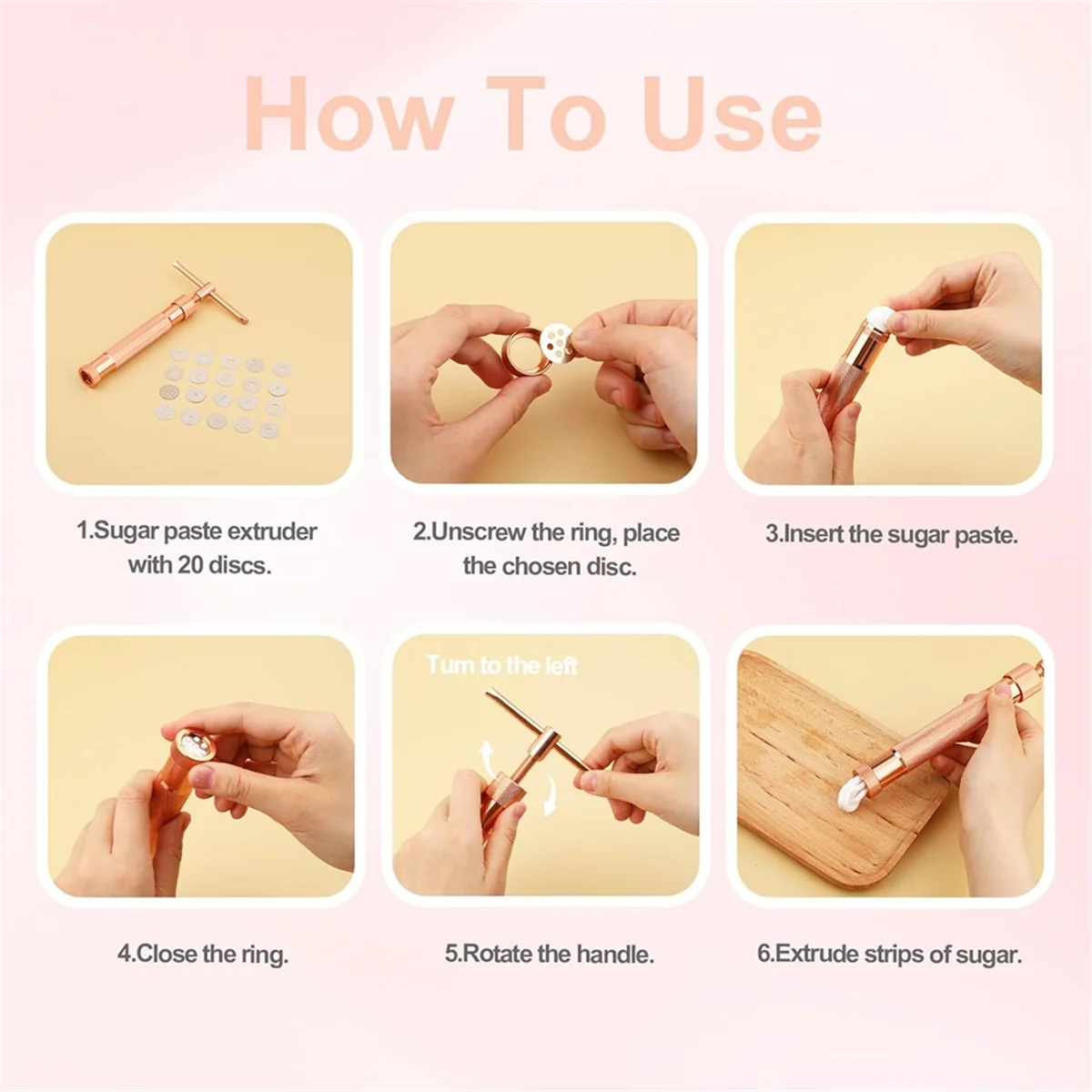 How To Use

1.Sugar paste extruder with 20 discs.

2.Unscrew the ring, place the chosen disc.

3.Insert the sugar paste.

4.Close the ring.

Turn to the left

5.Rotate the handle.

6.Extrude strips of sugar.