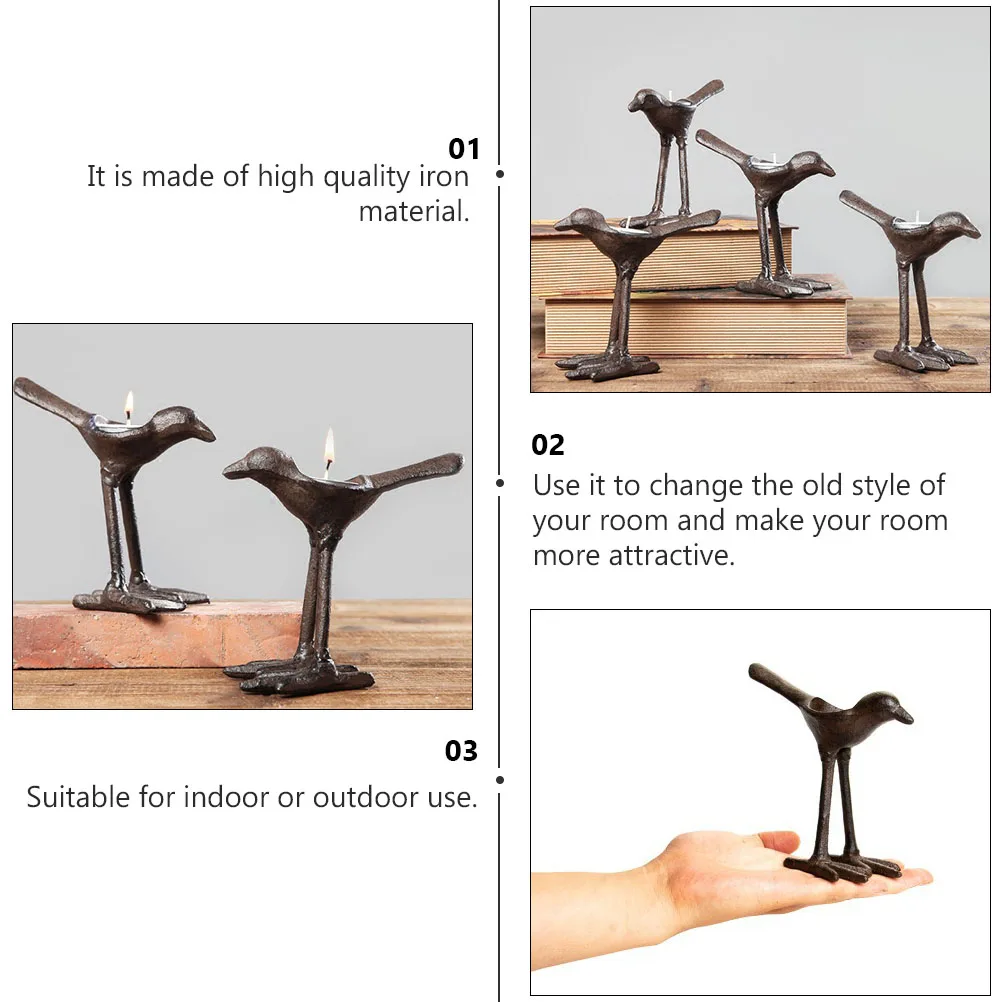 01
It is made of high quality iron material.

02
Use it to change the old style of your room and make your room more attractive.

03
Suitable for indoor or outdoor use.