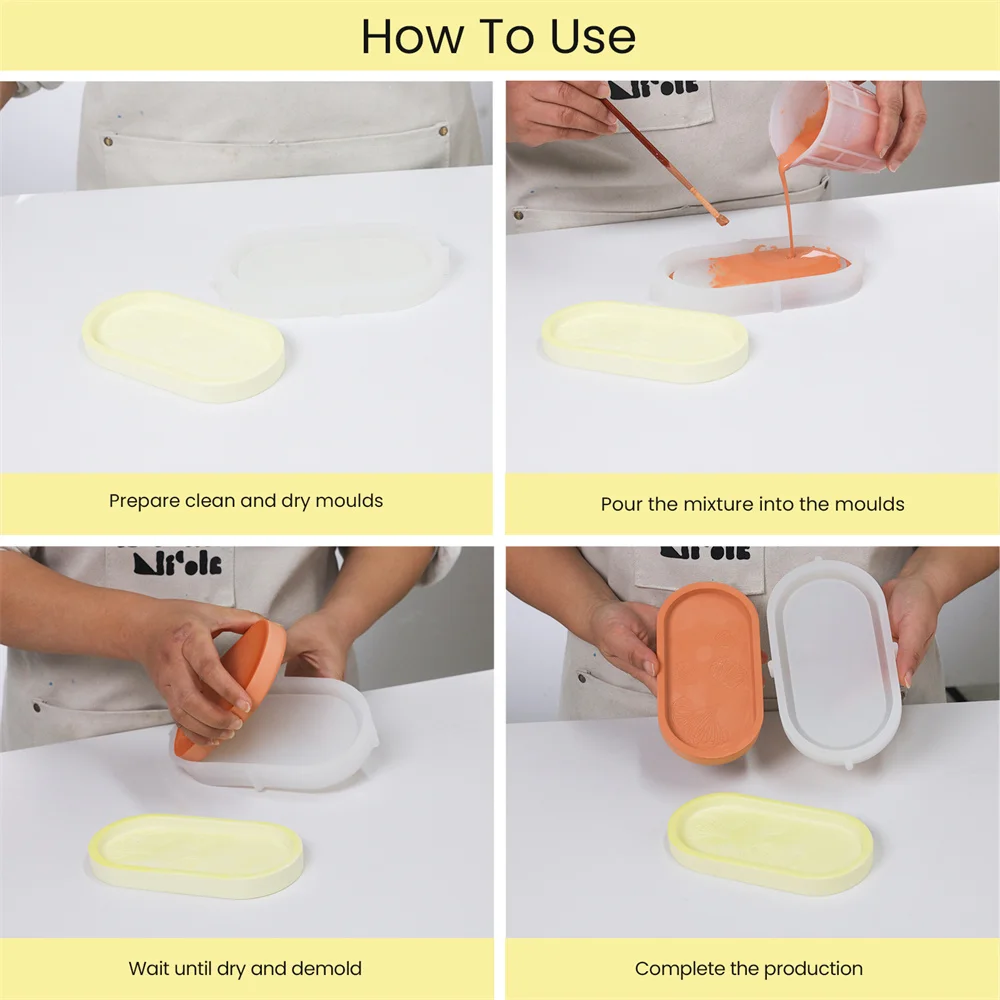 How To Use

Prepare clean and dry moulds

Pour the mixture into the moulds

Wait until dry and demold

Complete the production