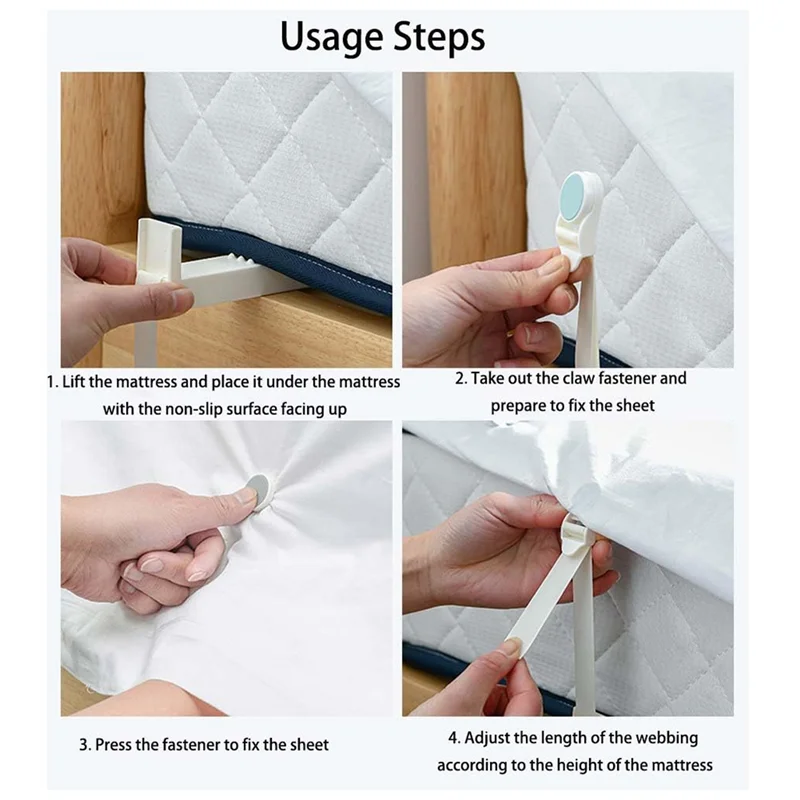 Usage Steps

1. Lift the mattress and place it under the mattress with the non-slip surface facing up

2. Take out the claw fastener and prepare to fix the sheet

3. Press the fastener to fix the sheet

4. Adjust the length of the webbing according to the height of the mattress