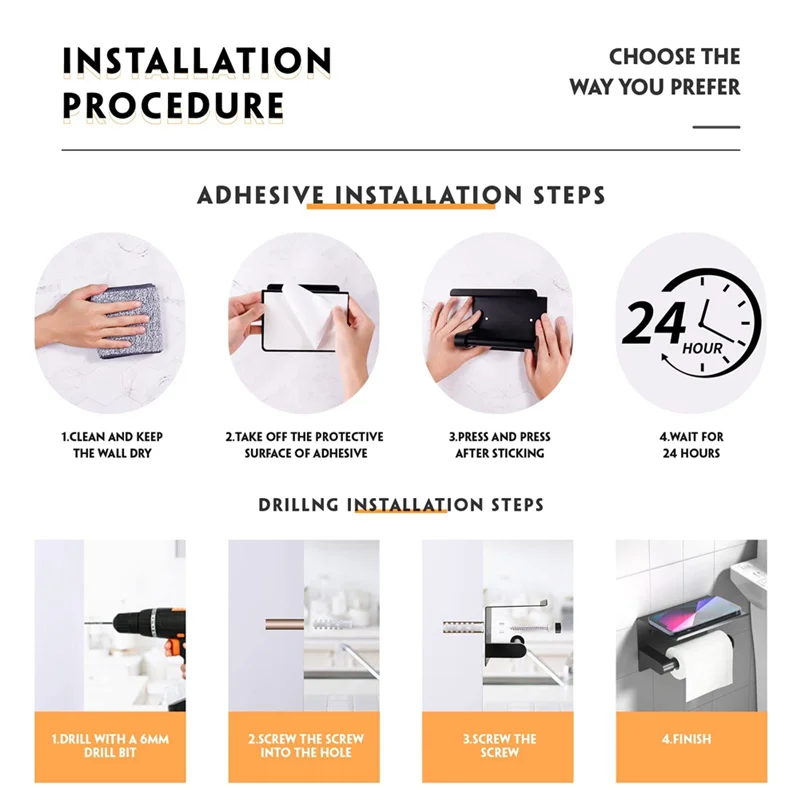 INSTALLATION PROCEDURE

CHOOSE THE WAY YOU PREFER

ADHESIVE INSTALLATION STEPS

24 HOUR

1.CLEAN AND KEEP THE WALL DRY

2.TAKE OFF THE PROTECTIVE SURFACE OF ADHESIVE

3.PRESS AND PRESS AFTER STICKING

4.WAIT FOR 24 HOURS

DRILLNG INSTALLATION STEPS

1.DRILL WITH A 6MM DRILL BIT

2.SCREW THE SCREW INTO THE HOLE

3.SCREW THE SCREW

4.FINISH