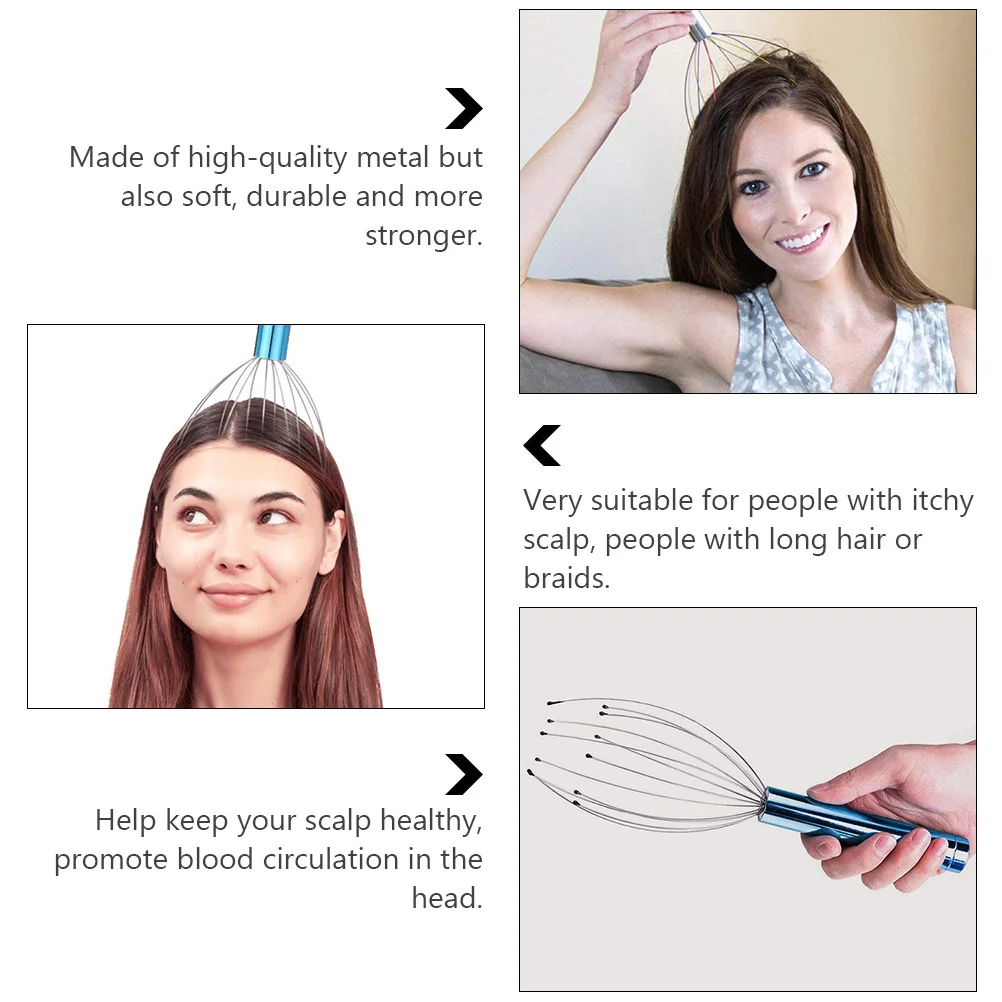 Made of high-quality metal but also soft, durable and more stronger.

Very suitable for people with itchy scalp, people with long hair or braids.

Help keep your scalp healthy, promote blood circulation in the head.