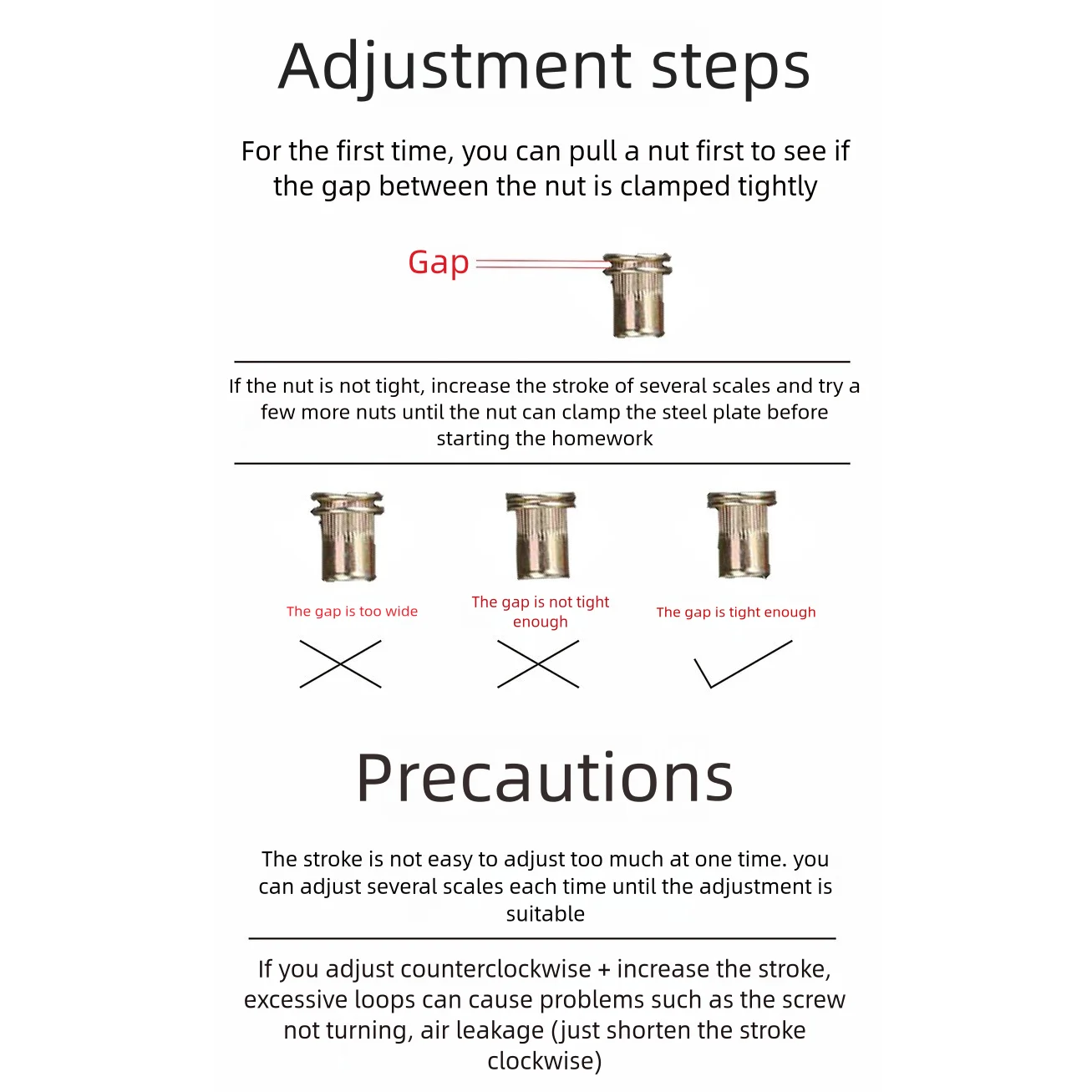 Adjustment steps

For the first time, you can pull a nut first to see if the gap between the nut is clamped tightly

Gap

If the nut is not tight, increase the stroke of several scales and try a few more nuts until the nut can clamp the steel plate before starting the homework

The gap is too wide

The gap is not tight enough

The gap is tight enough

Precautions

The stroke is not easy to adjust too much at one time. you can adjust several scales each time until the adjustment is suitable

If you adjust counterclockwise + increase the stroke, excessive loops can cause problems such as the screw not turning, air leakage (just shorten the stroke clockwise)