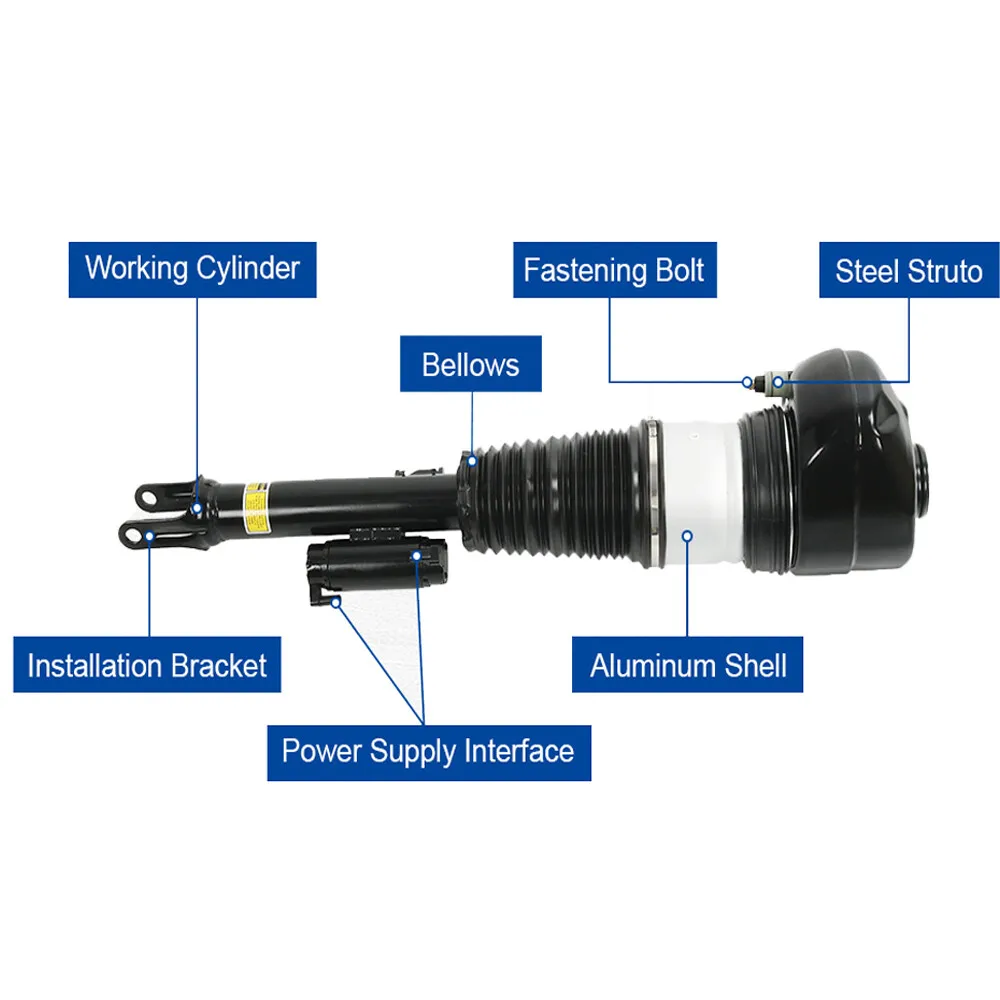 Working Cylinder

Fastening Bolt

Steel Struto

Bellows

Installation Bracket

Aluminum Shell

Power Supply Interface