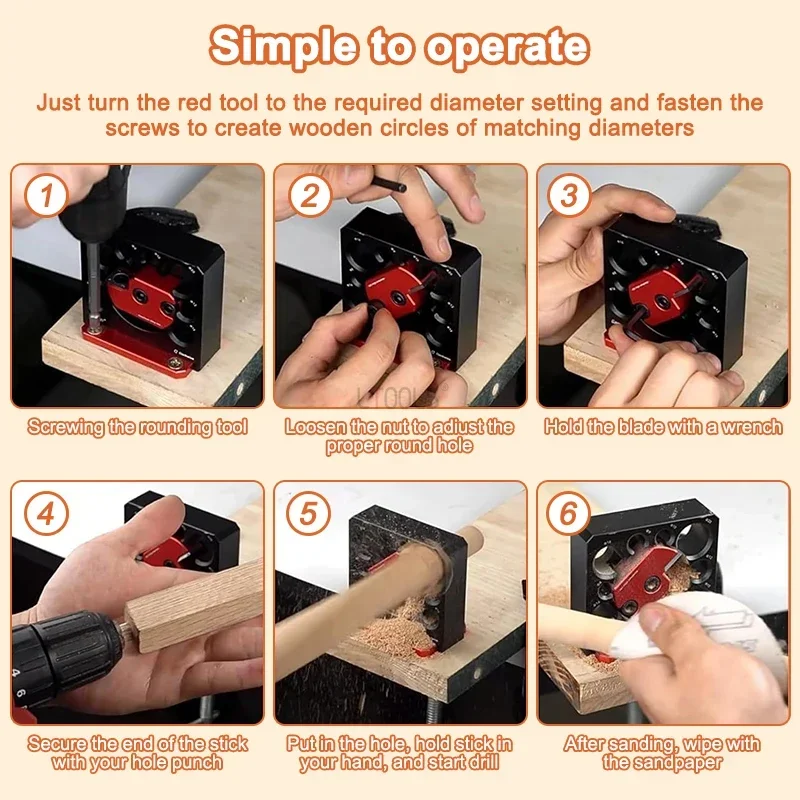 Simple to operate

Just turn the red tool to the required diameter setting and fasten the screws to create wooden circles of matching diameters

1

Screwing the rounding tool

2

Loosen the nut to adjust the proper round hole

3

Hold the blade with a wrench

4

Secure the end of the stick with your hole punch

5

Put in the hole, hold stick in your hand, and start drill

6

After sanding, wipe with the sandpaper