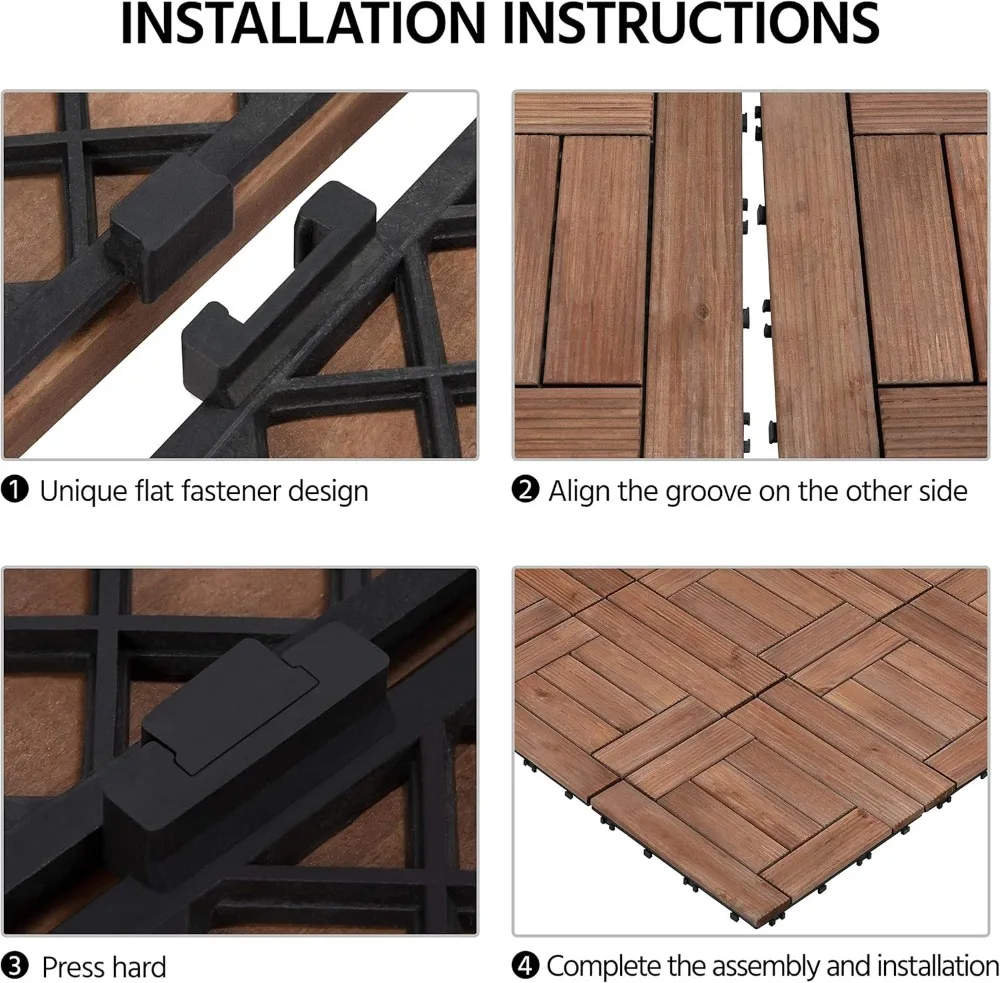 INSTALLATION INSTRUCTIONS

❶ Unique flat fastener design

❷ Align the groove on the other side

❸ Press hard

❹ Complete the assembly and installation