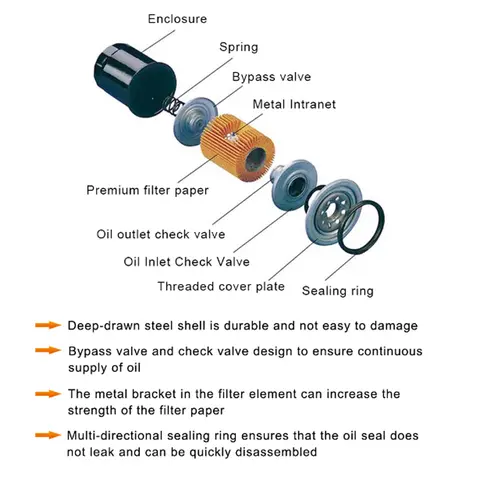 Enclosure

Spring

Bypass valve

Metal Intranet

Premium filter paper

Oil outlet check valve

Oil Inlet Check Valve

Threaded cover plate

Sealing ring

Deep-drawn steel shell is durable and not easy to damage

Bypass valve and check valve design to ensure continuous supply of oil

The metal bracket in the filter element can increase the strength of the filter paper

Multi-directional sealing ring ensures that the oil seal does not leak and can be quickly disassembled