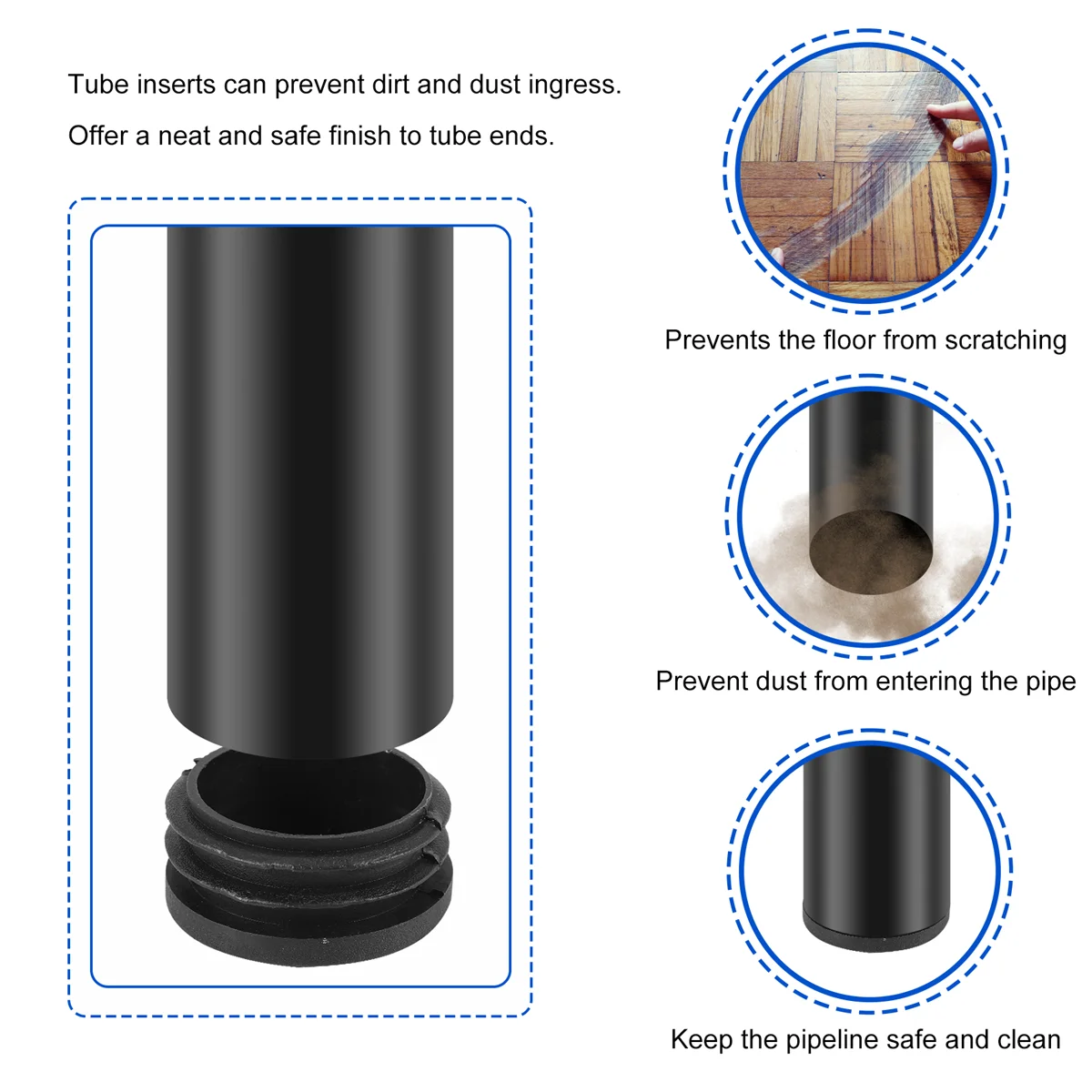 Tube inserts can prevent dirt and dust ingress.

Offer a neat and safe finish to tube ends.

Prevents the floor from scratching

Prevent dust from entering the pipe

Keep the pipeline safe and clean