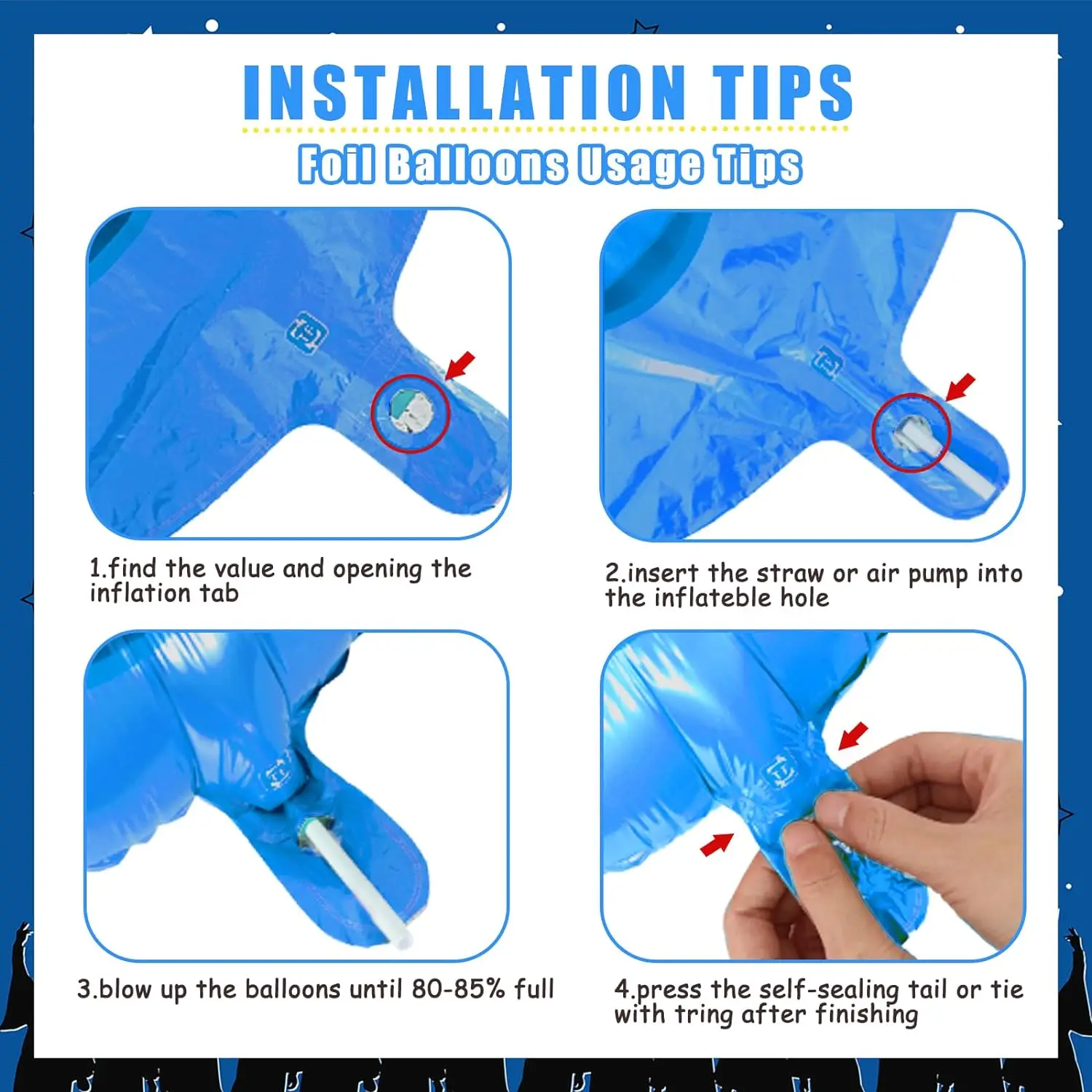 INSTALLATION TIPS

Foil Balloons Usage Tips

1.find the value and opening the inflation tab

2.insert the straw or air pump into the inflateble hole

3.blow up the balloons until 80-85% full

4.press the self-sealing tail or tie with tring after finishing