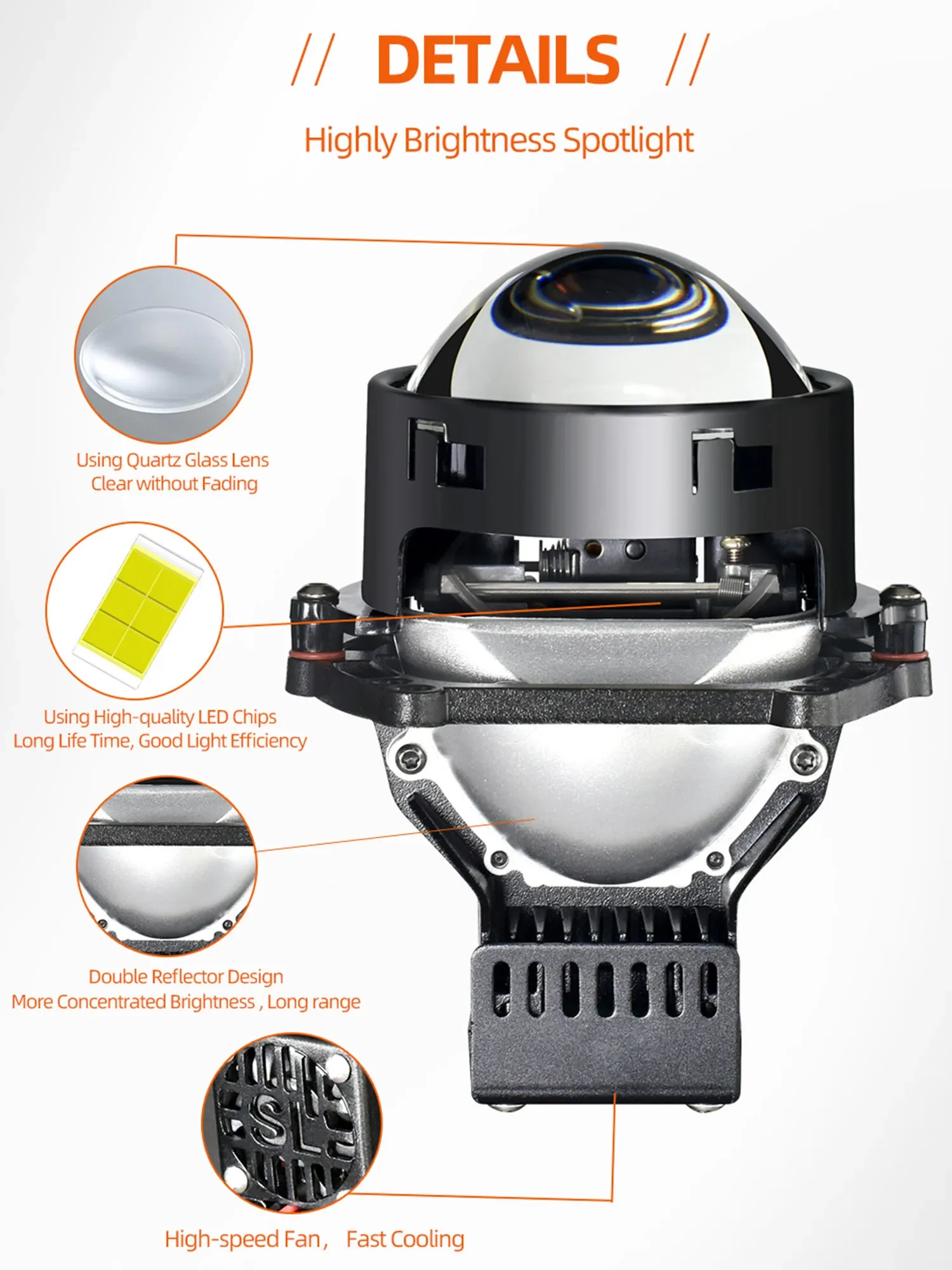 // DETAILS //

Highly Brightness Spotlight

Using Quartz Glass Lens
Clear without Fading

Using High-quality LED Chips
Long Life Time, Good Light Efficiency

Double Reflector Design
More Concentrated Brightness , Long range

SL

High-speed Fan， Fast Cooling