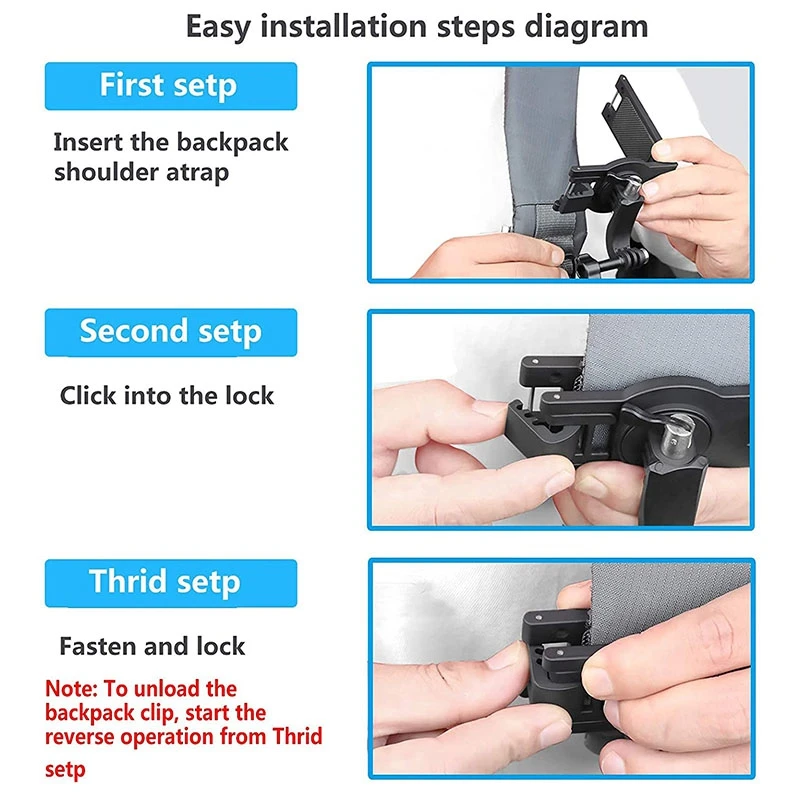 Easy installation steps diagram

First setp

Insert the backpack shoulder atrap

Second setp

Click into the lock

Thrid setp

Fasten and lock

Note: To unload the backpack clip, start the reverse operation from Thrid setp