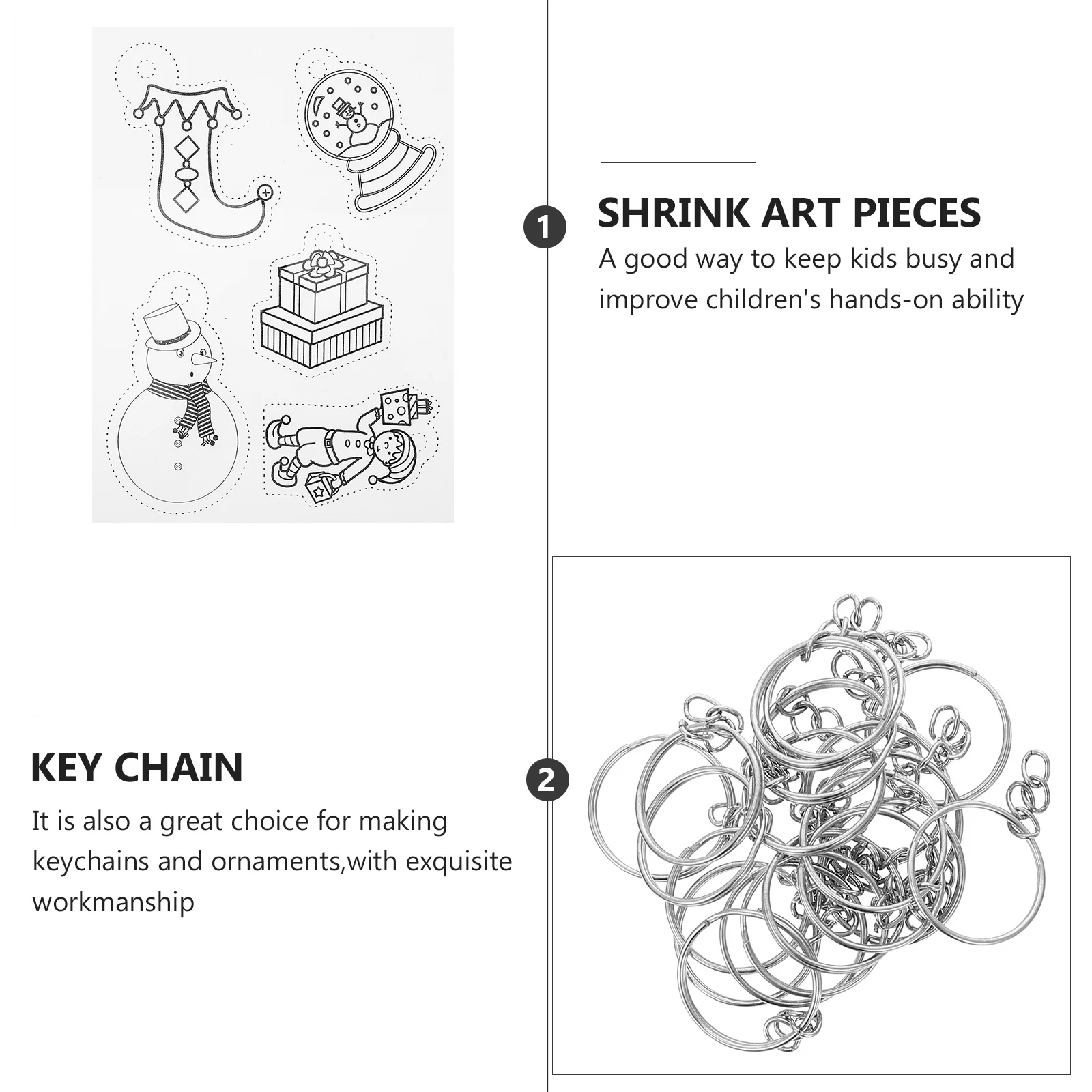 1

SHRINK ART PIECES

A good way to keep kids busy and improve children's hands-on ability

KEY CHAIN

It is also a great choice for making keychains and ornaments,with exquisite workmanship

2