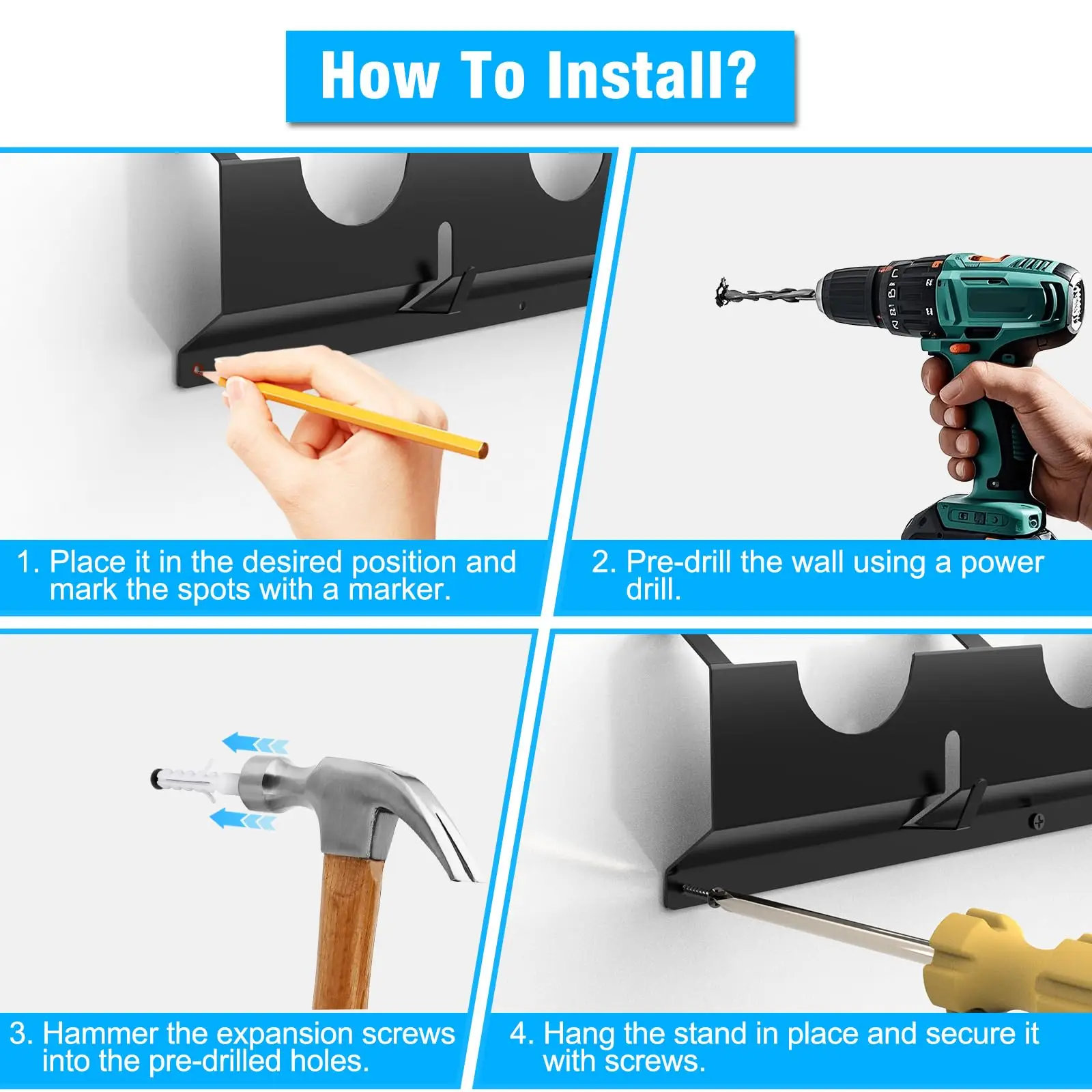 How To Install?

1. Place it in the desired position and mark the spots with a marker.

2. Pre-drill the wall using a power drill.

3. Hammer the expansion screws into the pre-drilled holes.

4. Hang the stand in place and secure it with screws.