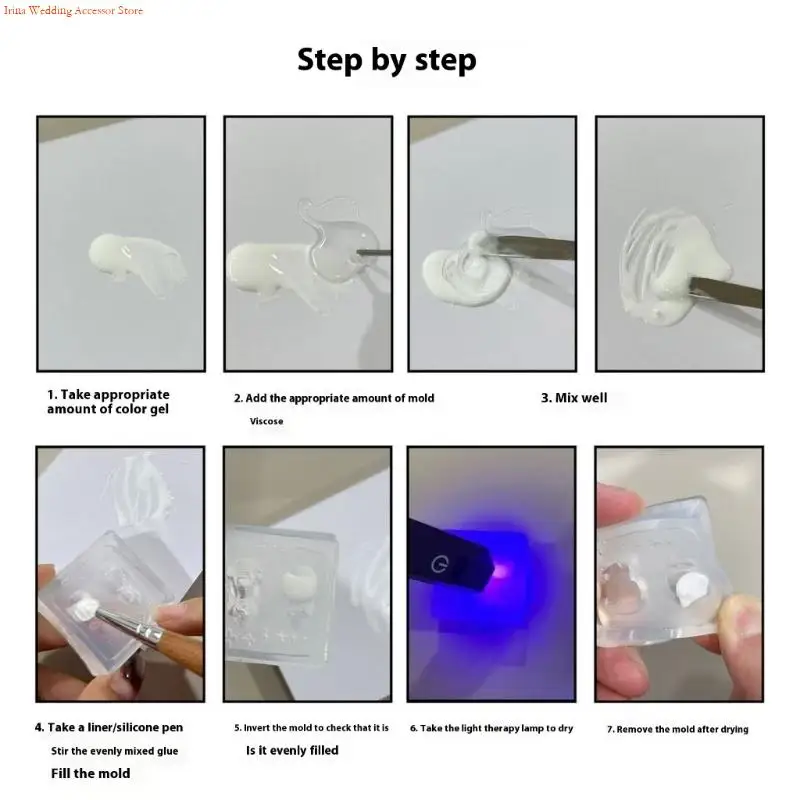 Irina Wedding Accessor Store

Step by step

1. Take appropriate amount of color gel

2. Add the appropriate amount of mold

Viscose

3. Mix well

4. Take a liner/silicone pen

Stir the evenly mixed glue

Fill the mold

5. Invert the mold to check that it is

Is it evenly filled

6. Take the light therapy lamp to dry

7. Remove the mold after drying