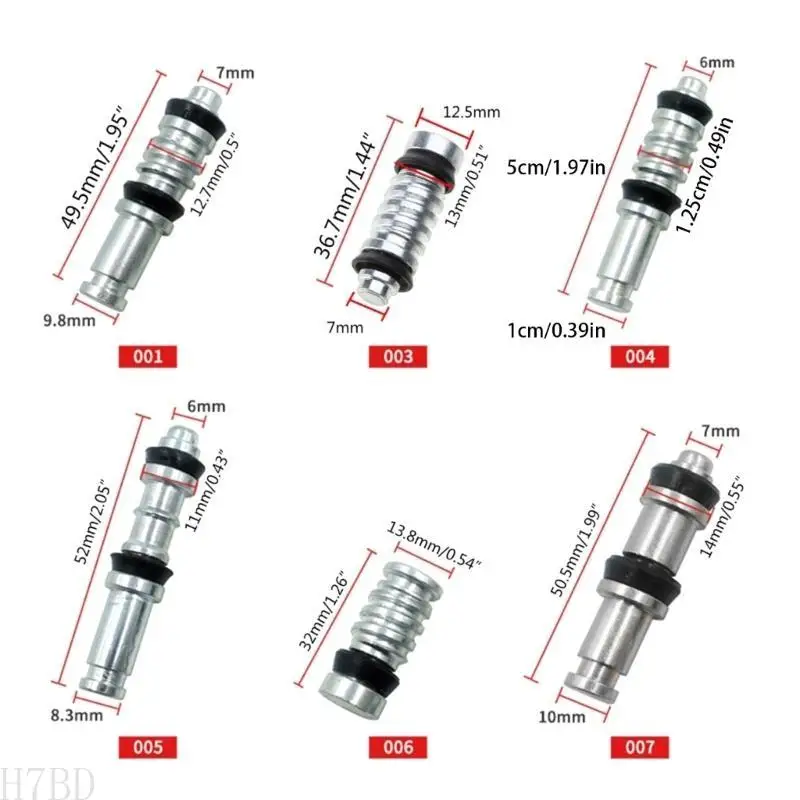 7mm
49.5mm/1.95"
12.7mm/0.5"
9.8mm
001

12.5mm
36.7mm/1.44"
13mm/0.51"
7mm
003

6mm
5cm/1.97in
1.25cm/0.49in
1cm/0.39in
004

6mm
52mm/2.05"
11mm/0.43"
8.3mm
005

13.8mm/0.54"
32mm/1.26"
006

7mm
50.5mm/1.99"
14mm/0.55"
10mm
007

H7BD