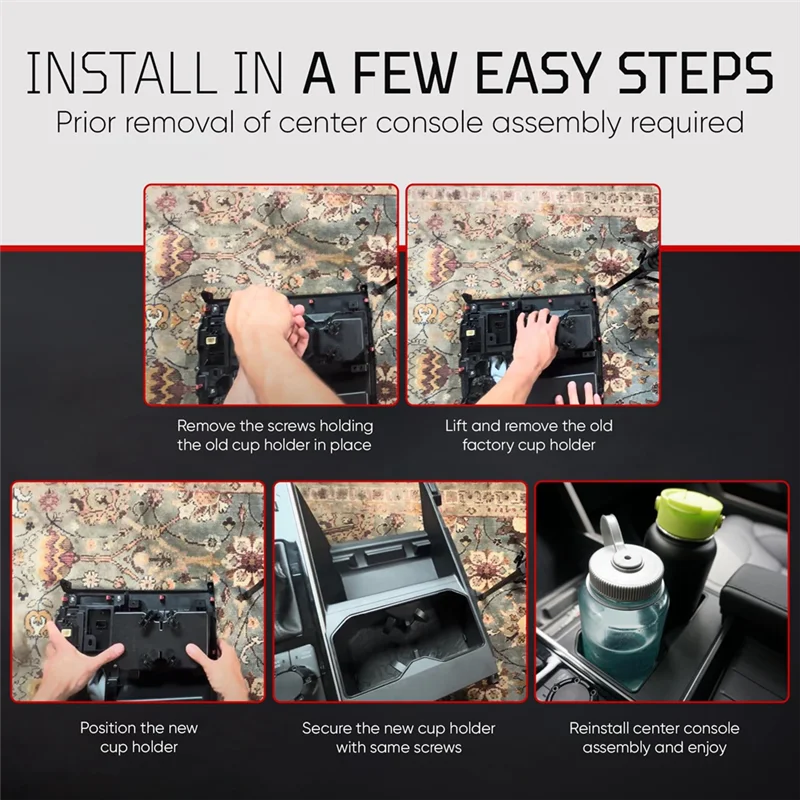 INSTALL IN A FEW EASY STEPS
Prior removal of center console assembly required

Remove the screws holding the old cup holder in place

Lift and remove the old factory cup holder

Position the new cup holder

Secure the new cup holder with same screws

Reinstall center console assembly and enjoy