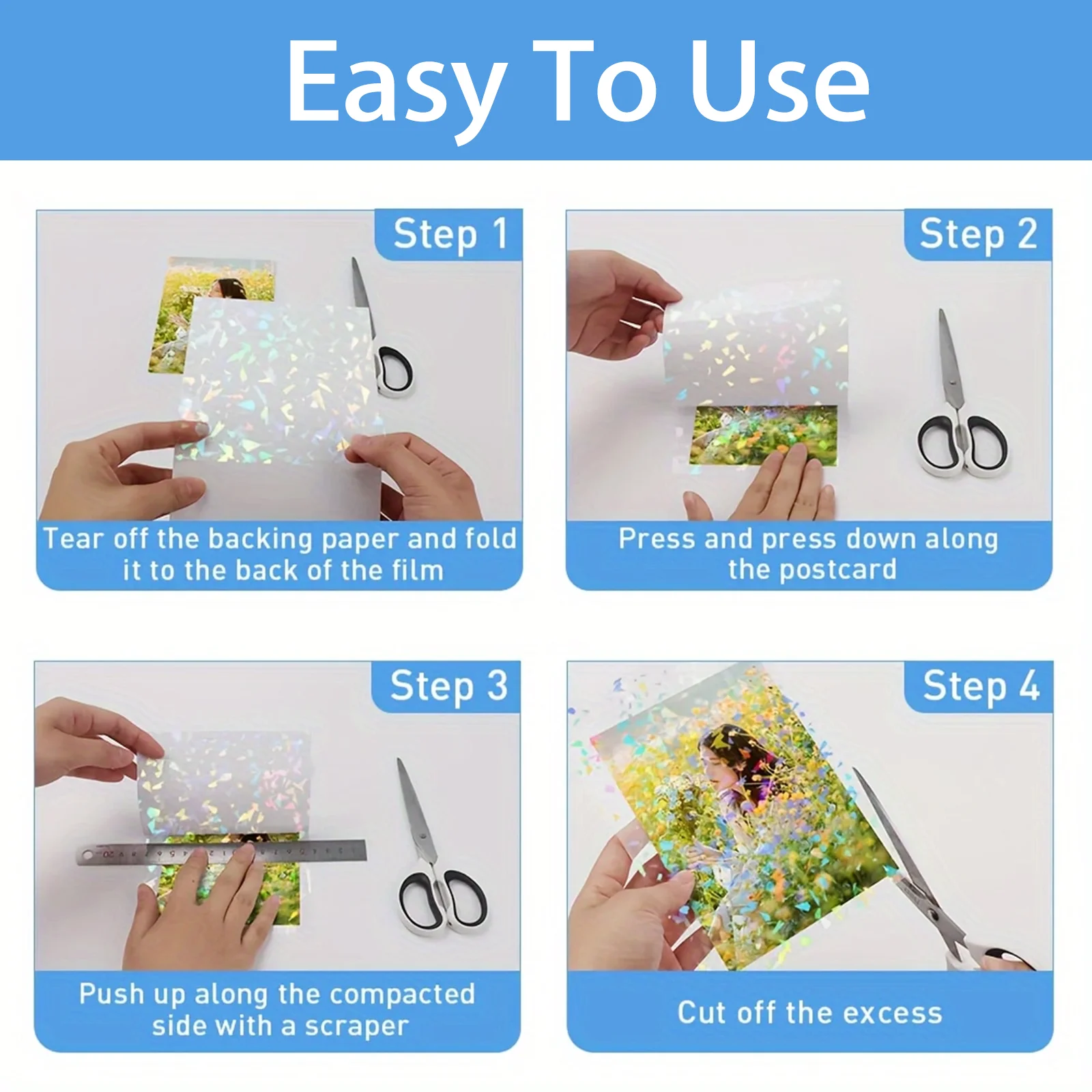 Easy To Use

Step 1

Tear off the backing paper and fold it to the back of the film

Step 2

Press and press down along the postcard

Step 3

Push up along the compacted side with a scraper

Step 4

Cut off the excess