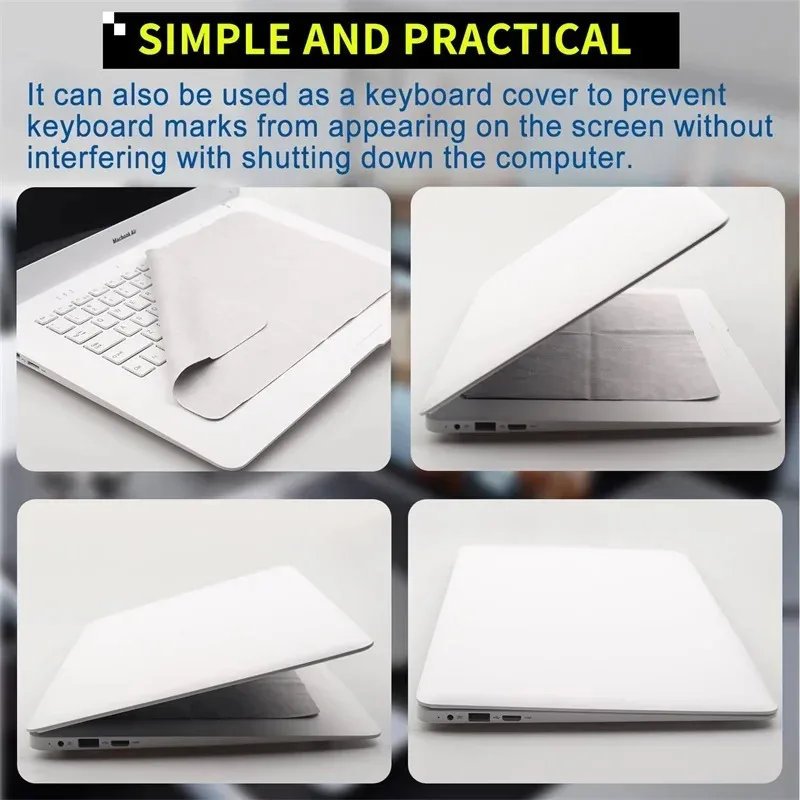 SIMPLE AND PRACTICAL

It can also be used as a keyboard cover to prevent keyboard marks from appearing on the screen without interfering with shutting down the computer.

MacBook Air