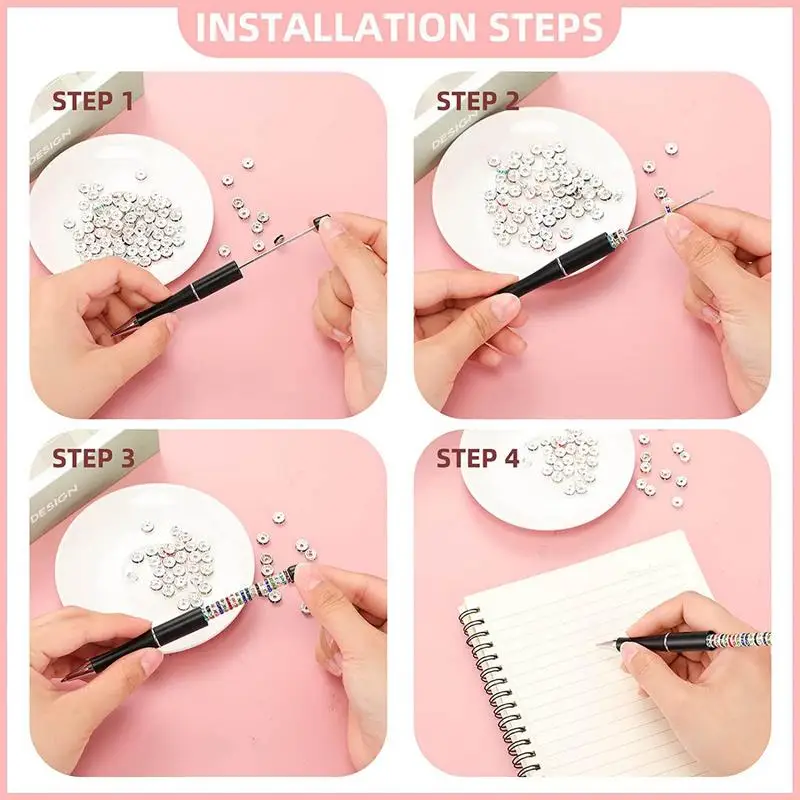 INSTALLATION STEPS

STEP 1

DESIGN

STEP 2

DESIGN

STEP 3

DESIGN

STEP 4