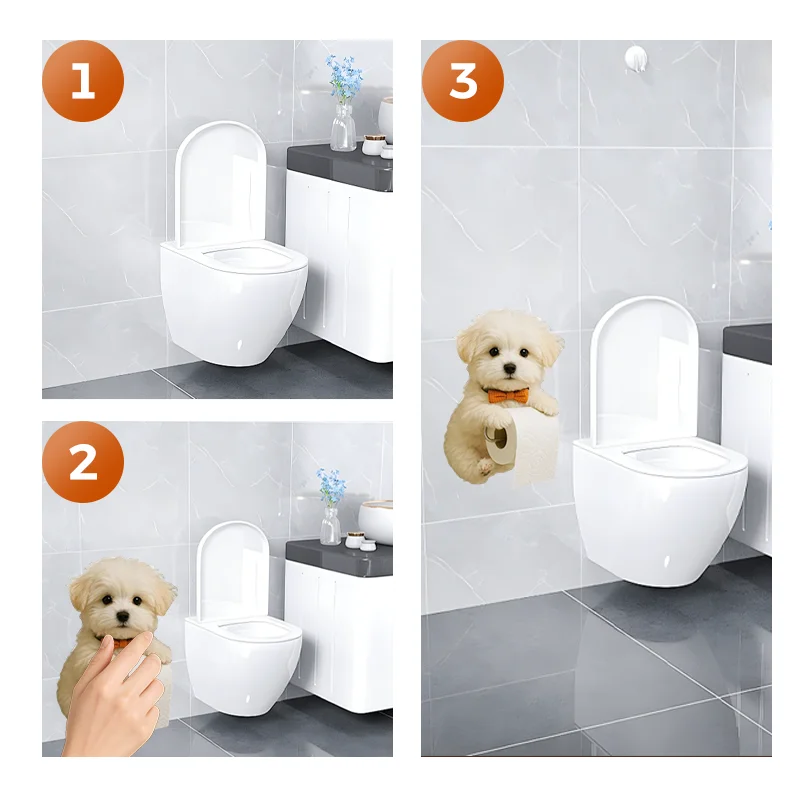 1

2

3