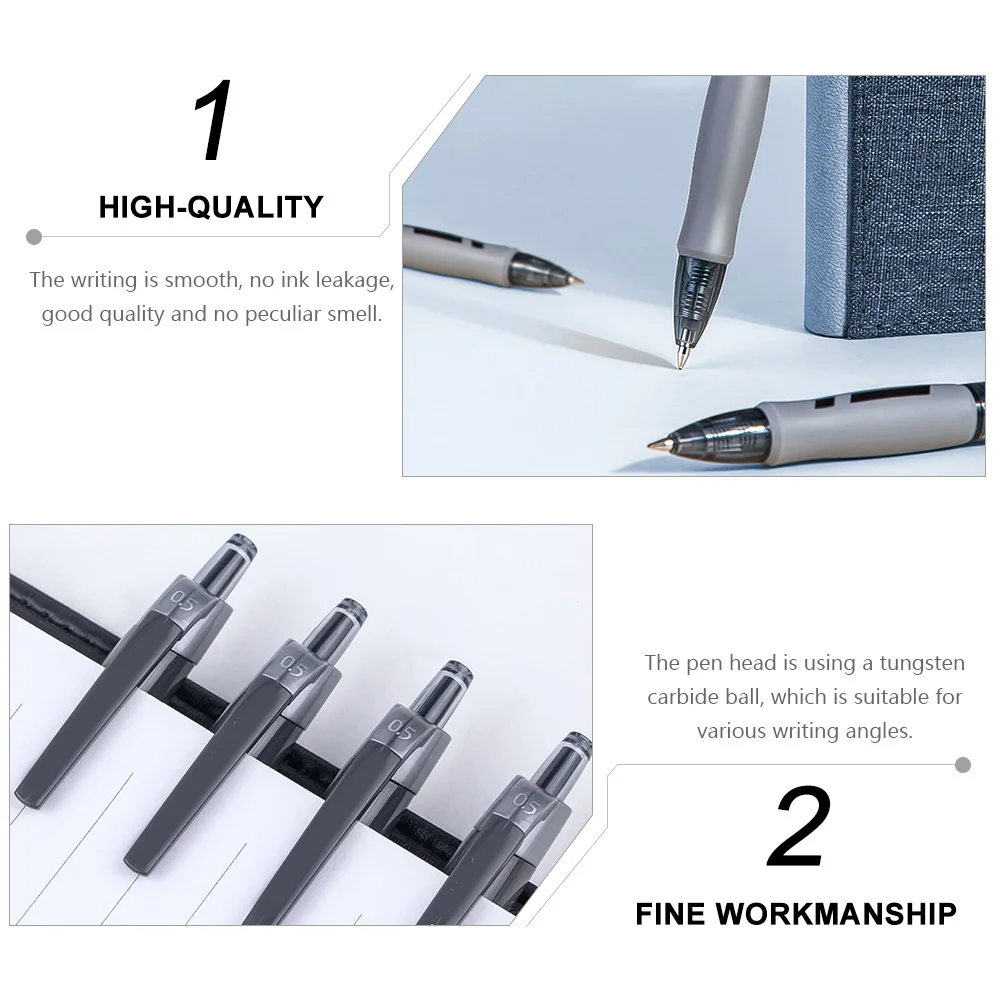 1

HIGH-QUALITY

The writing is smooth, no ink leakage, good quality and no peculiar smell.

0.5

0.5

0.5

0.5

The pen head is using a tungsten carbide ball, which is suitable for various writing angles.

2

FINE WORKMANSHIP