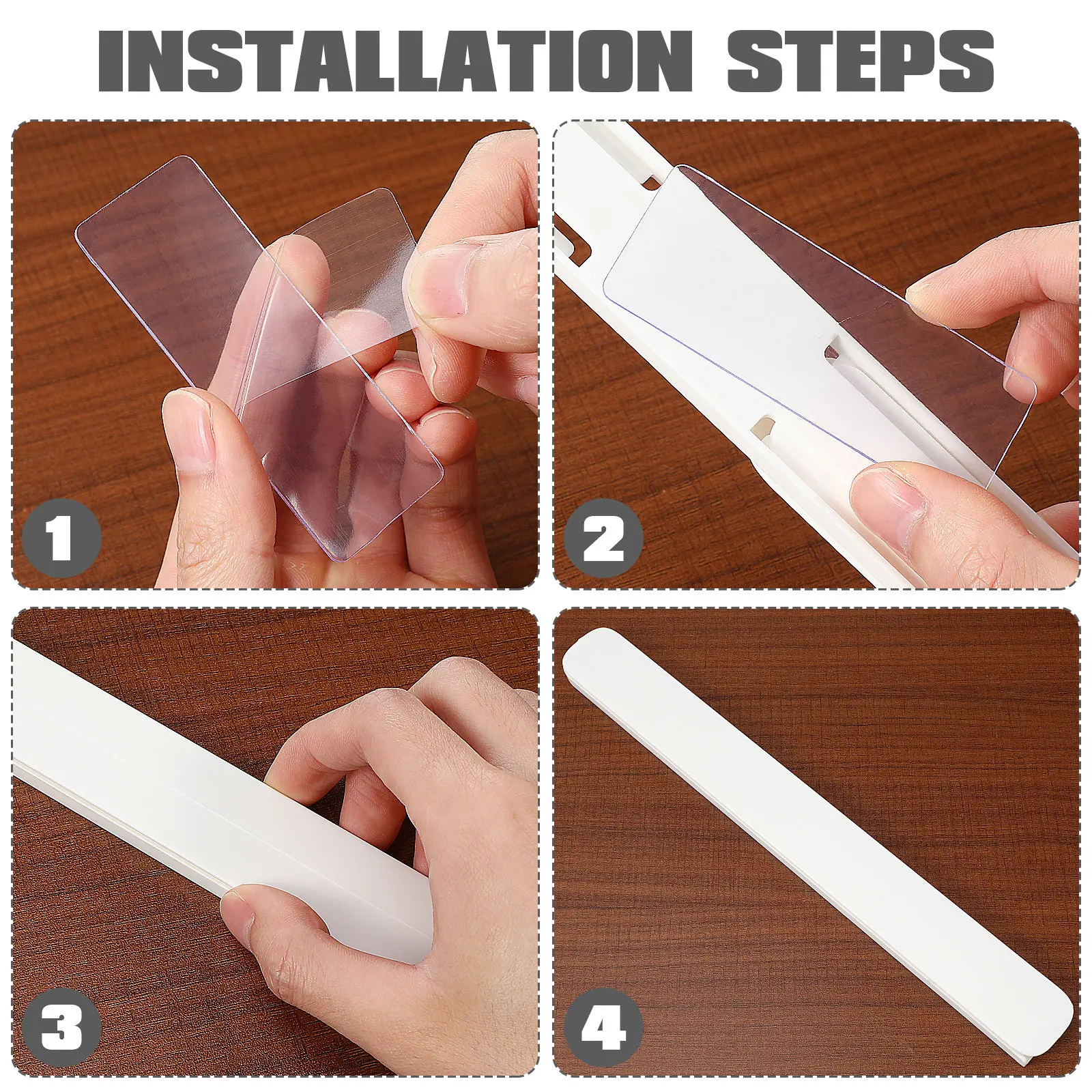 INSTALLATION STEPS

1

2

3

4