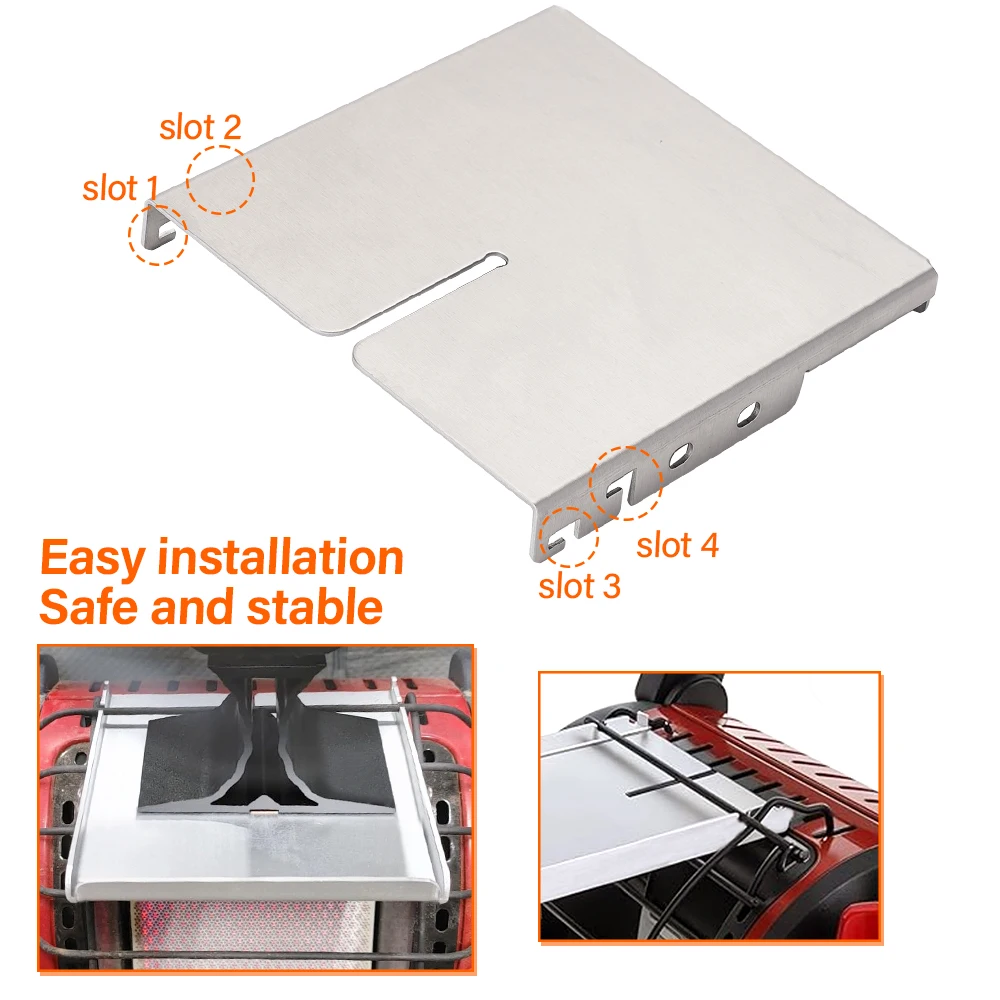 slot 2
slot 1
slot 4
slot 3
Easy installation
Safe and stable